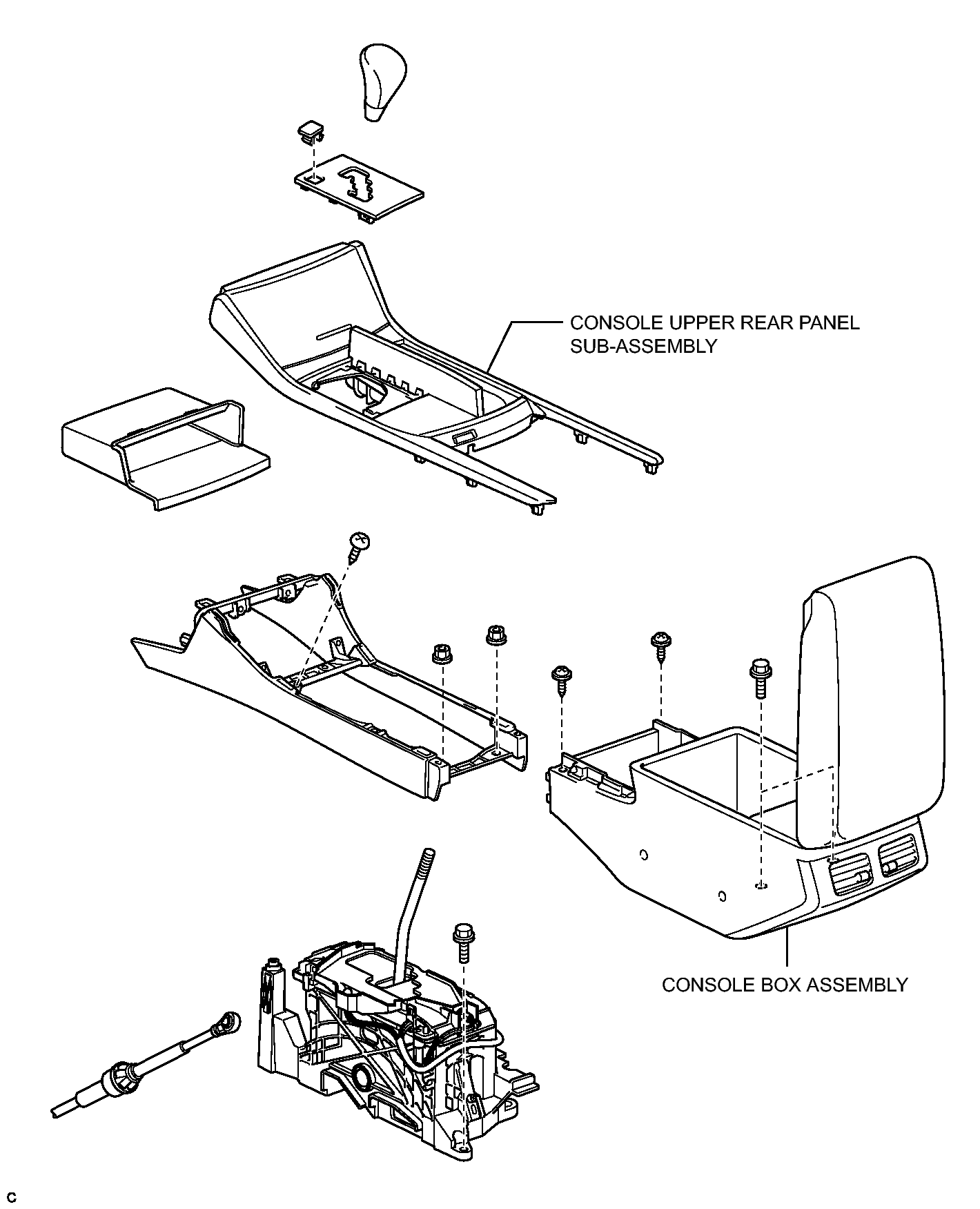 CONSOLE UPPER REAR PANEL SUB-ASSEMBLY

CONSOLE BOX ASSEMBLY

C