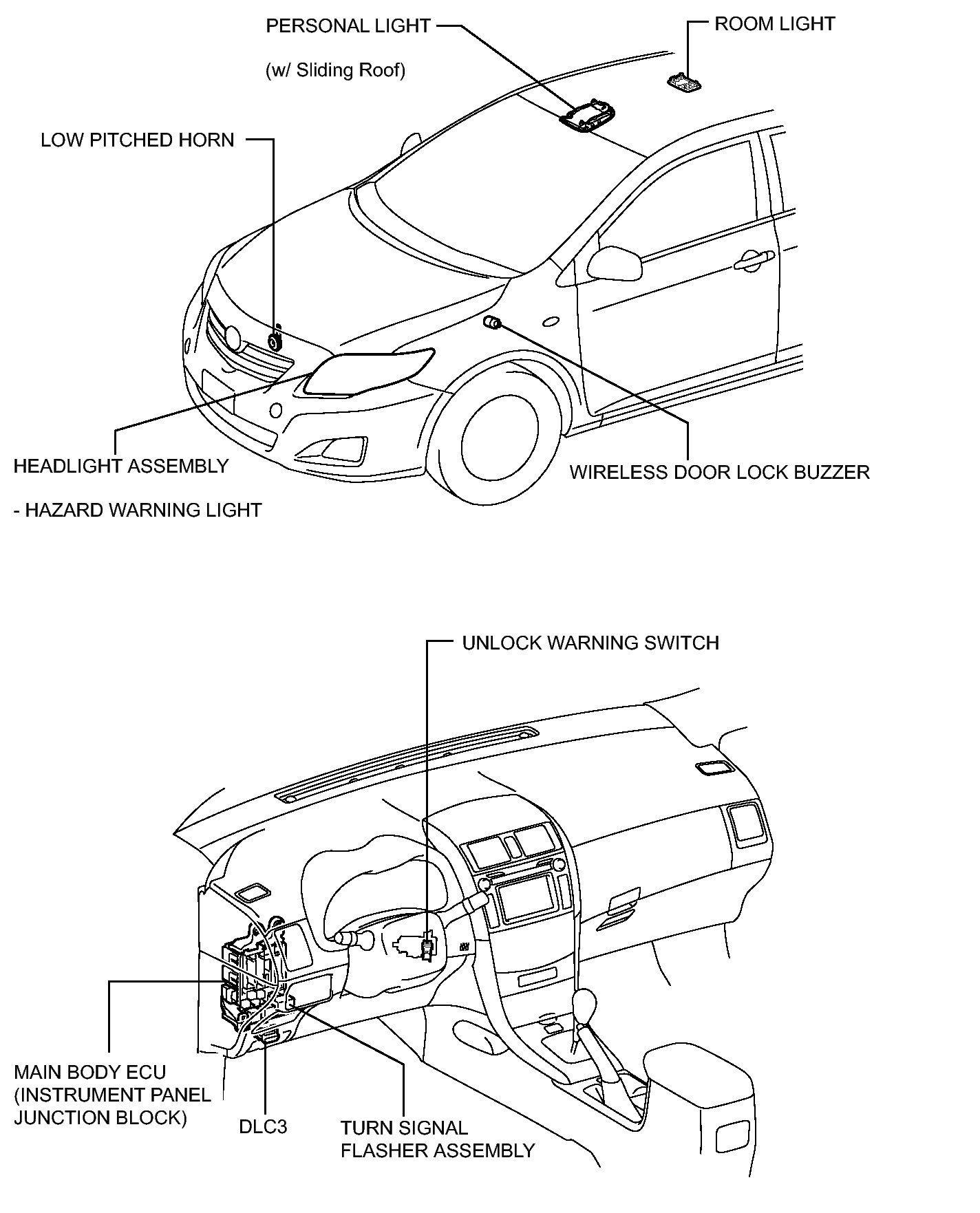 PERSONAL LIGHT

(w/ Sliding Roof)

ROOM LIGHT

LOW PITCHED HORN

HEADLIGHT ASSEMBLY

- HAZARD WARNING LIGHT

WIRELESS DOOR LOCK BUZZER

UNLOCK WARNING SWITCH

MAIN BODY ECU (INSTRUMENT PANEL JUNCTION BLOCK)

DLC3

TURN SIGNAL FLASHER ASSEMBLY