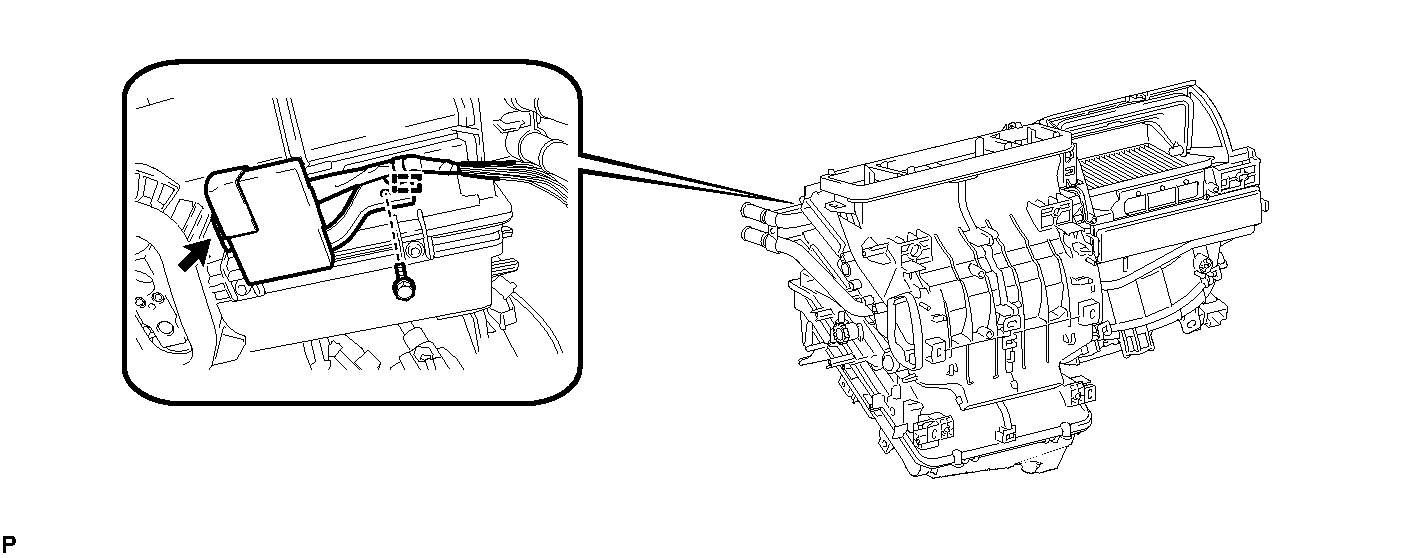 P