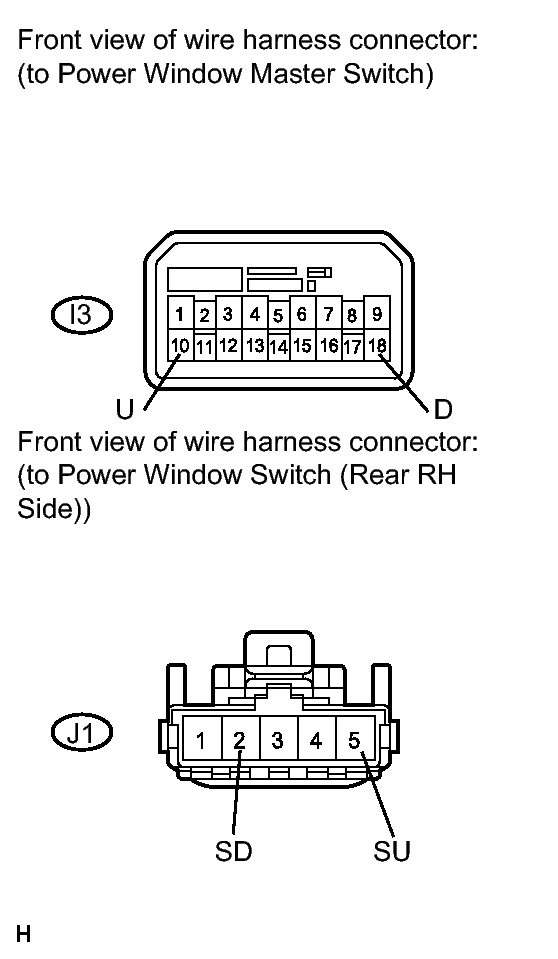 Front view of wire harness connector:
(to Power Window Master Switch)

I3

1 2 3 4 5 6 7 8 9
10 11 12 13 14 15 16 17 18

U
D

Front view of wire harness connector:
(to Power Window Switch (Rear RH Side))

J1

1 2 3 4 5

SD
SU

H