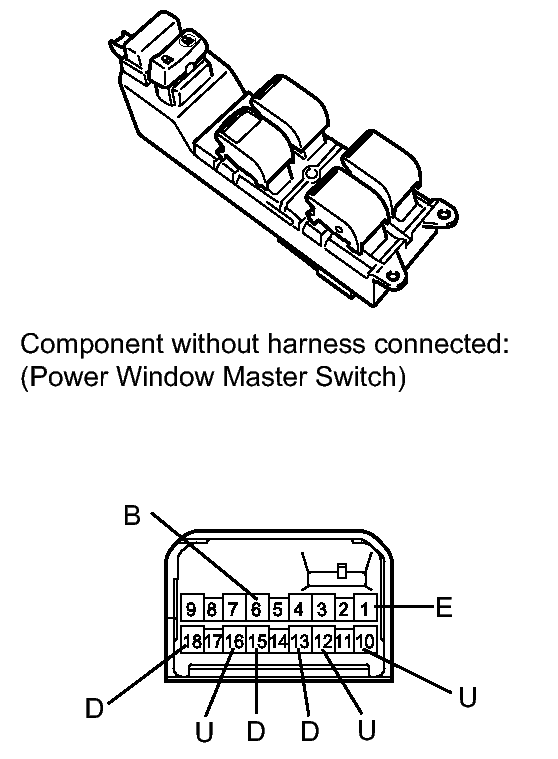 Component without harness connected:
(Power Window Master Switch)

B

9 8 7 6 5 4 3 2 1

E

18 17 16 15 14 13 12 11 10

D

U

D

D

U

U