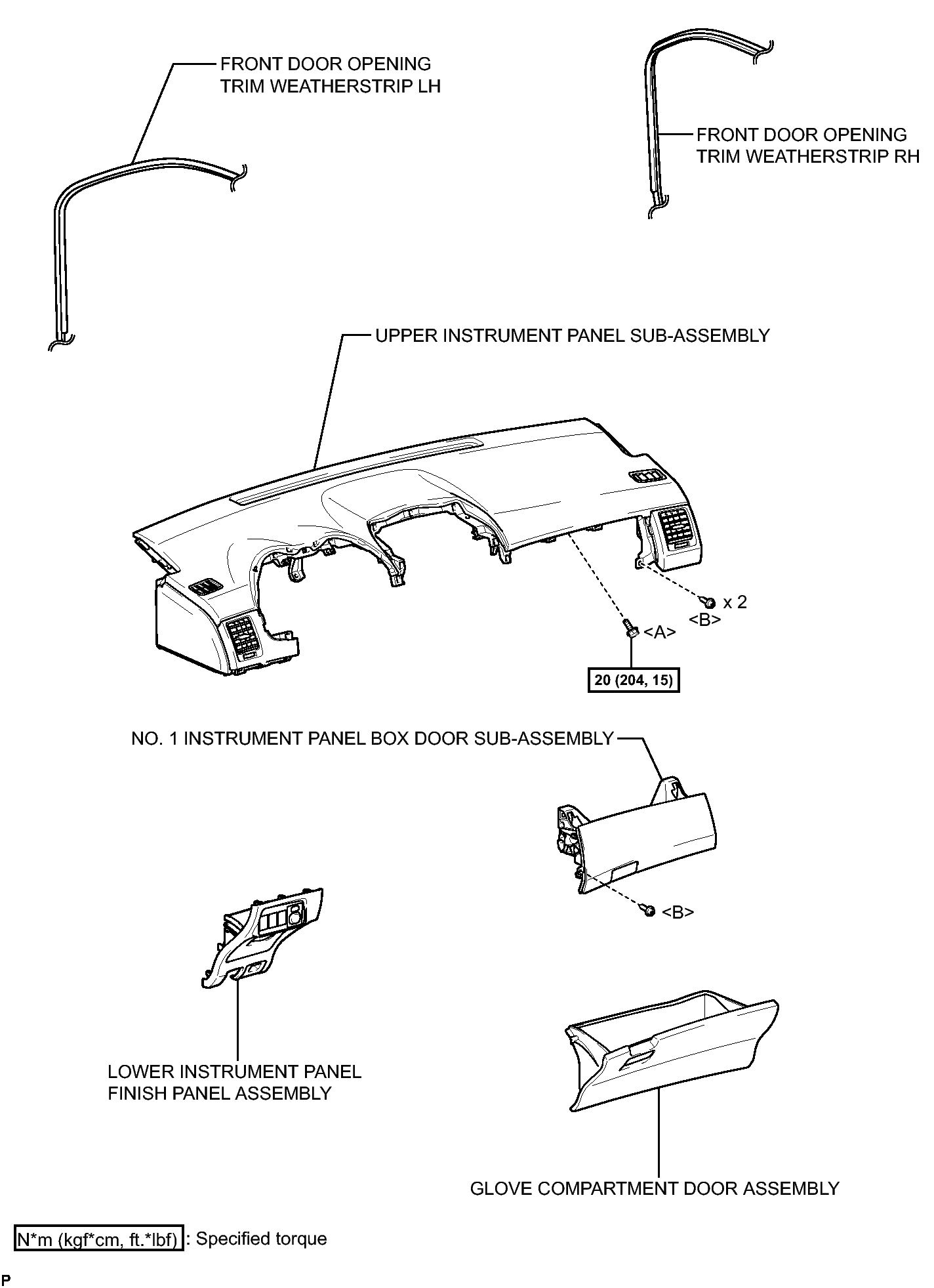 FRONT DOOR OPENING TRIM WEATHERSTRIP LH

FRONT DOOR OPENING TRIM WEATHERSTRIP RH

UPPER INSTRUMENT PANEL SUB-ASSEMBLY

x 2
<B>

<A>

20 (204, 15)

NO. 1 INSTRUMENT PANEL BOX DOOR SUB-ASSEMBLY

<B>

LOWER INSTRUMENT PANEL FINISH PANEL ASSEMBLY

GLOVE COMPARTMENT DOOR ASSEMBLY

N*m (kgf*cm, ft.*lbf) : Specified torque

P