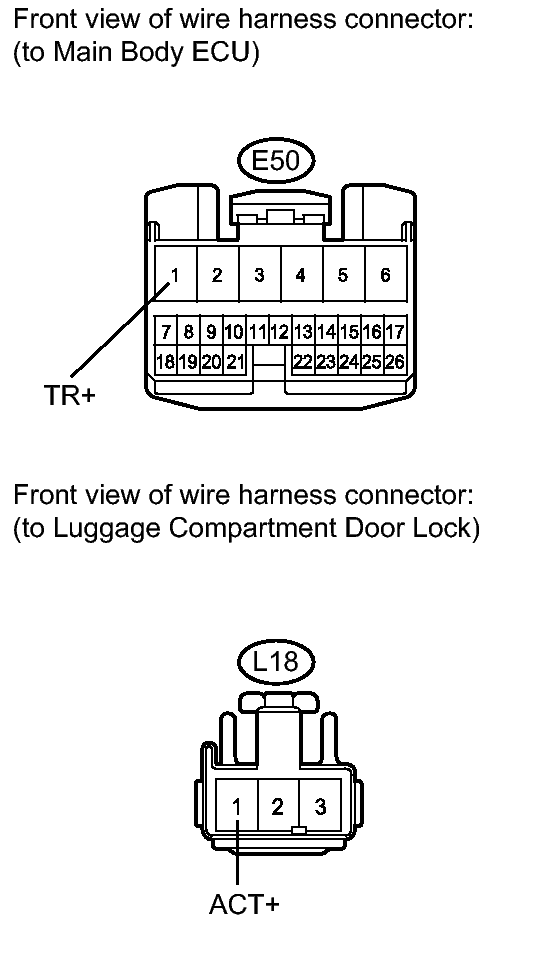 Front view of wire harness connector:
(to Main Body ECU)

E50

1 2 3 4 5 6

7 8 9 10 11 12 13 14 15 16 17
18 19 20 21 22 23 24 25 26

TR+

Front view of wire harness connector:
(to Luggage Compartment Door Lock)

L18

1 2 3

ACT+