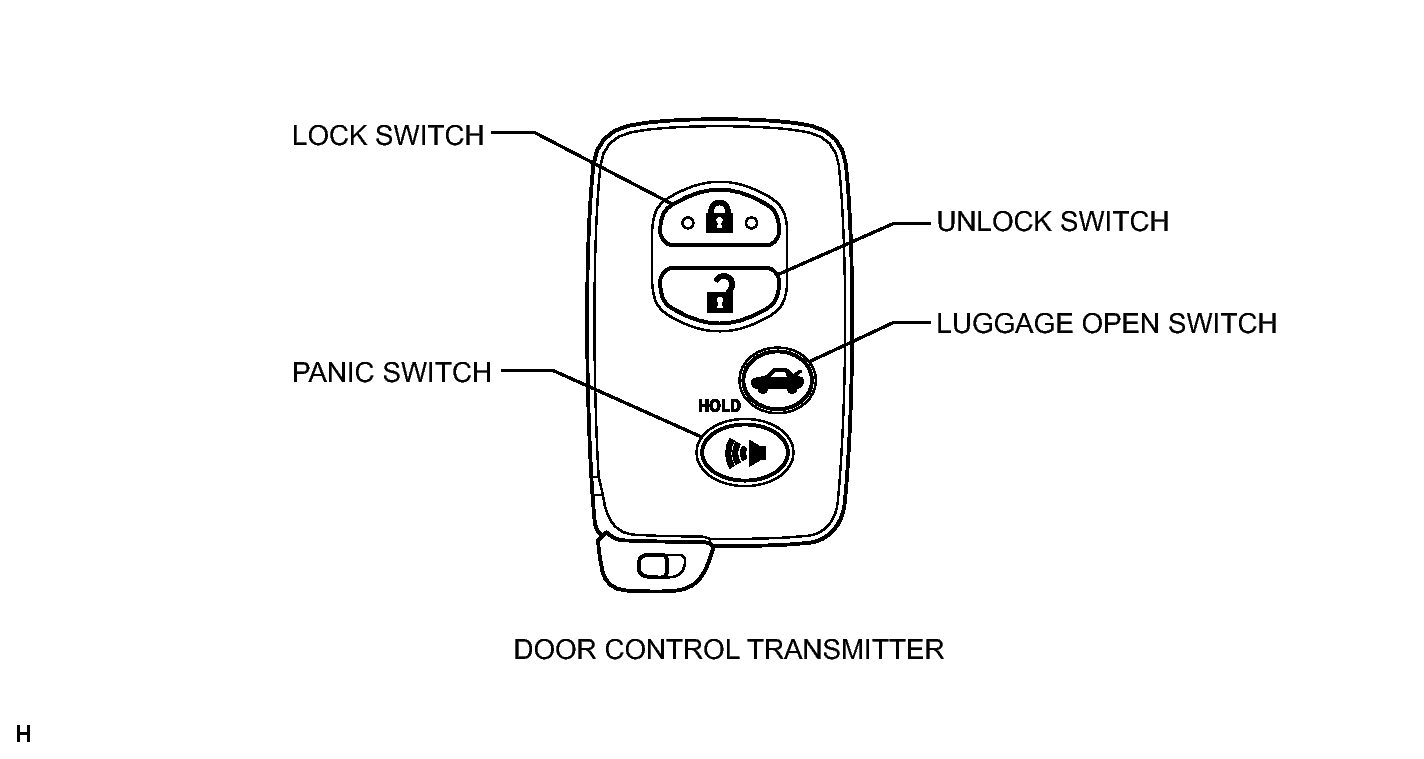 LOCK SWITCH

UNLOCK SWITCH

LUGGAGE OPEN SWITCH

PANIC SWITCH

HOLD

DOOR CONTROL TRANSMITTER

H