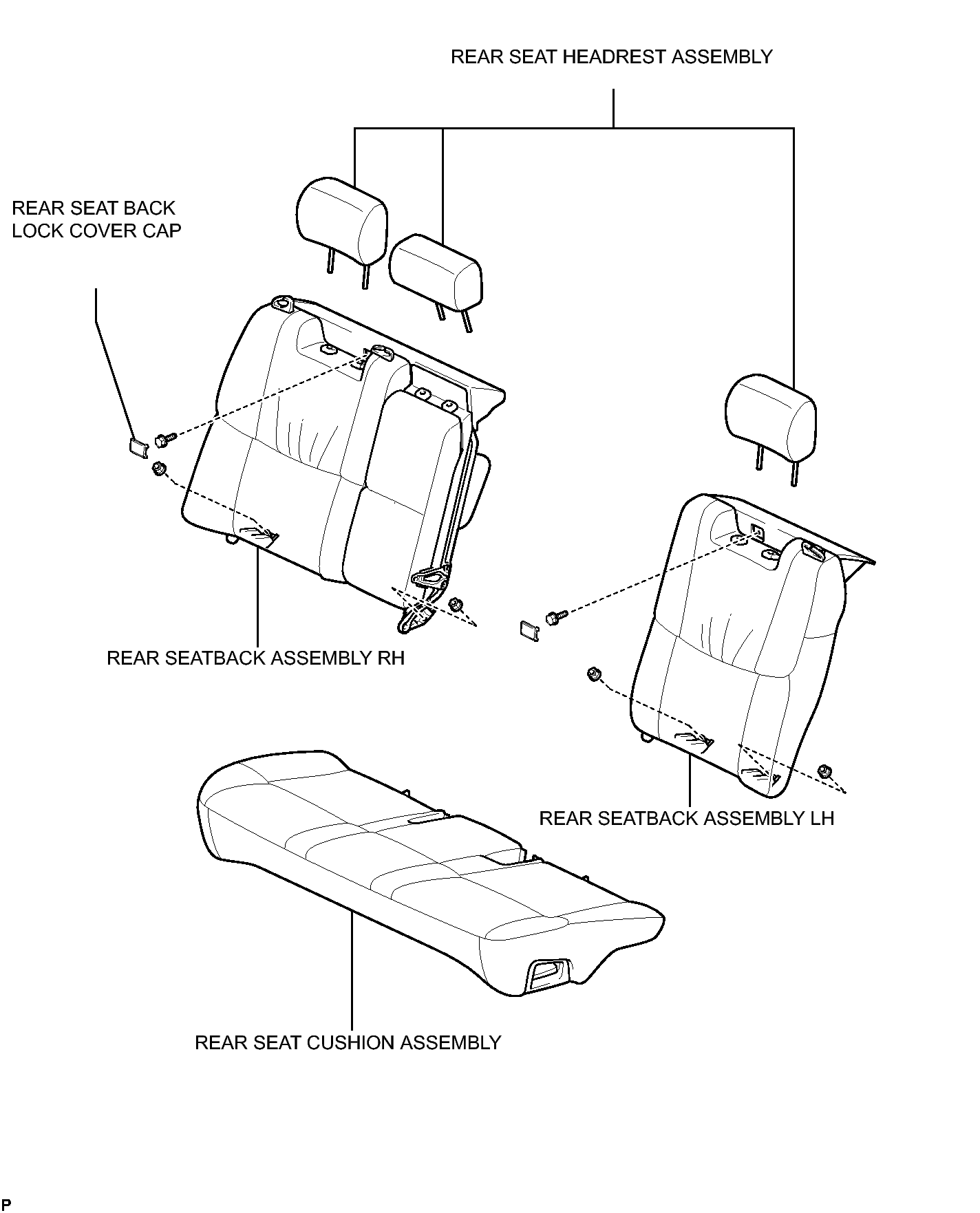 REAR SEAT HEADREST ASSEMBLY

REAR SEAT BACK LOCK COVER CAP

REAR SEATBACK ASSEMBLY RH

REAR SEATBACK ASSEMBLY LH

REAR SEAT CUSHION ASSEMBLY

P