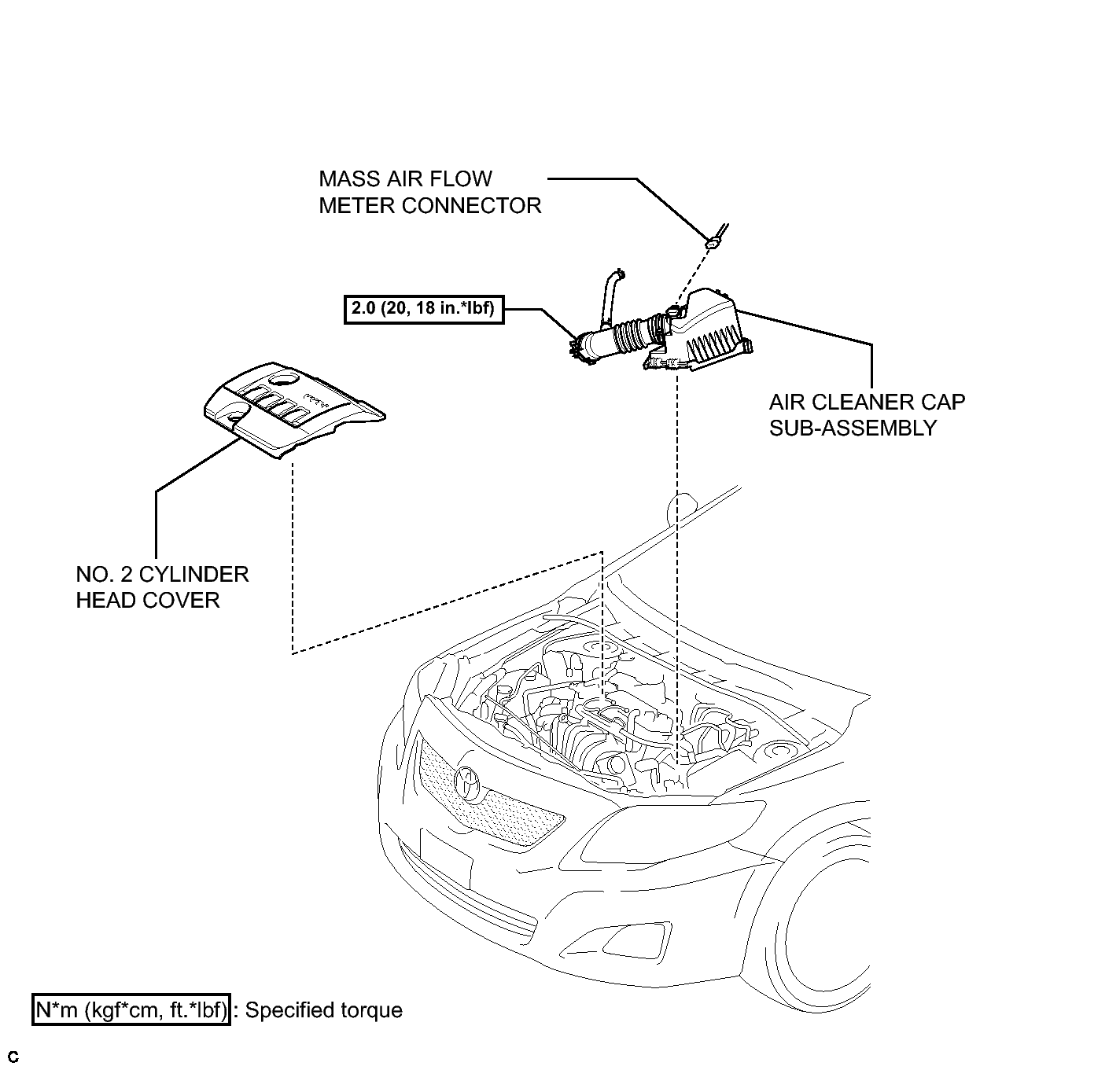 MASS AIR FLOW
METER CONNECTOR

2.0 (20, 18 in.*lbf)

AIR CLEANER CAP
SUB-ASSEMBLY

NO. 2 CYLINDER
HEAD COVER

N*m (kgf*cm, ft.*lbf) : Specified torque

C