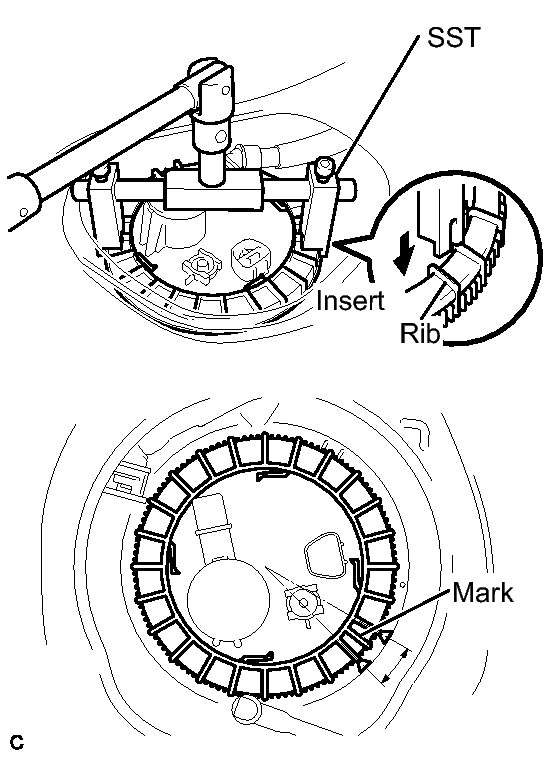 SST

Insert

Rib

Mark

C