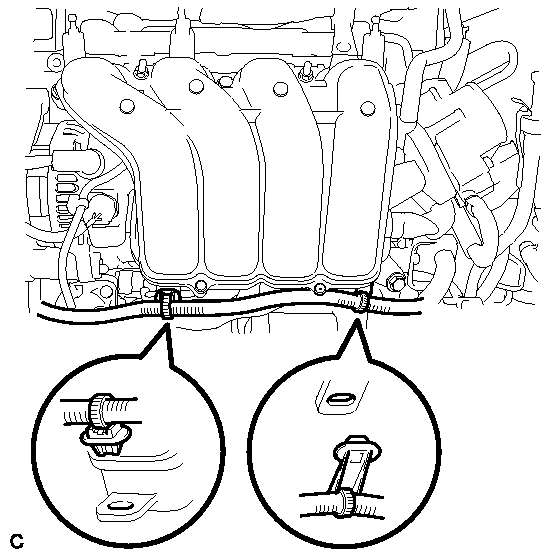 C