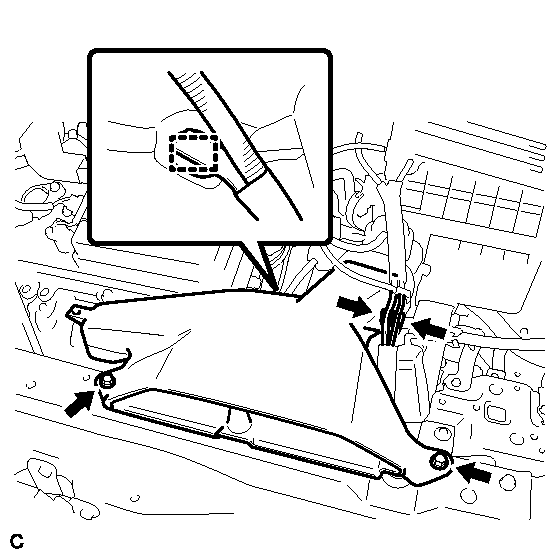 C