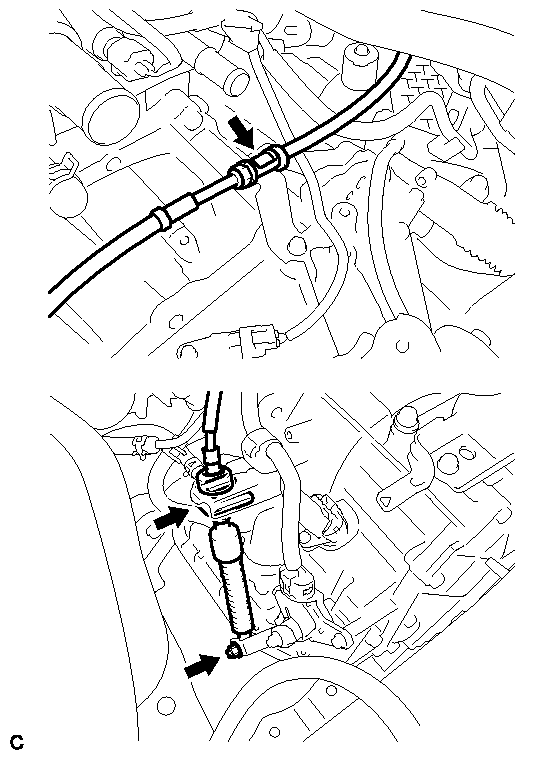 C