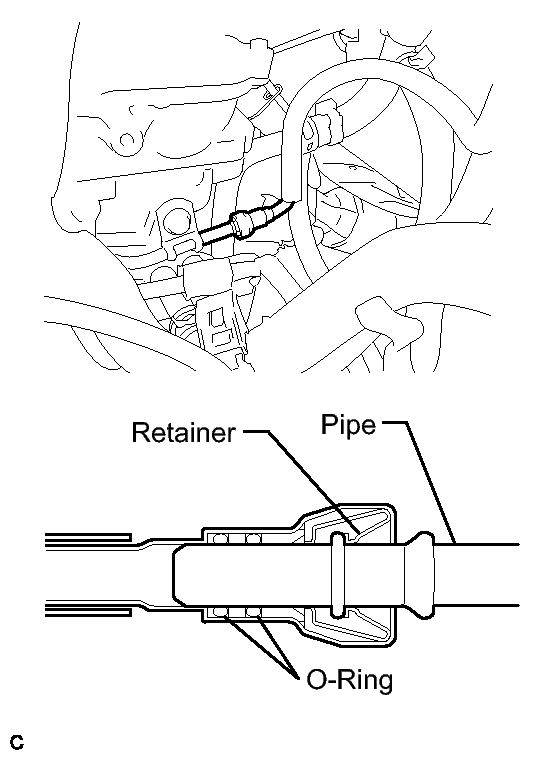 Retainer

Pipe

O-Ring

C