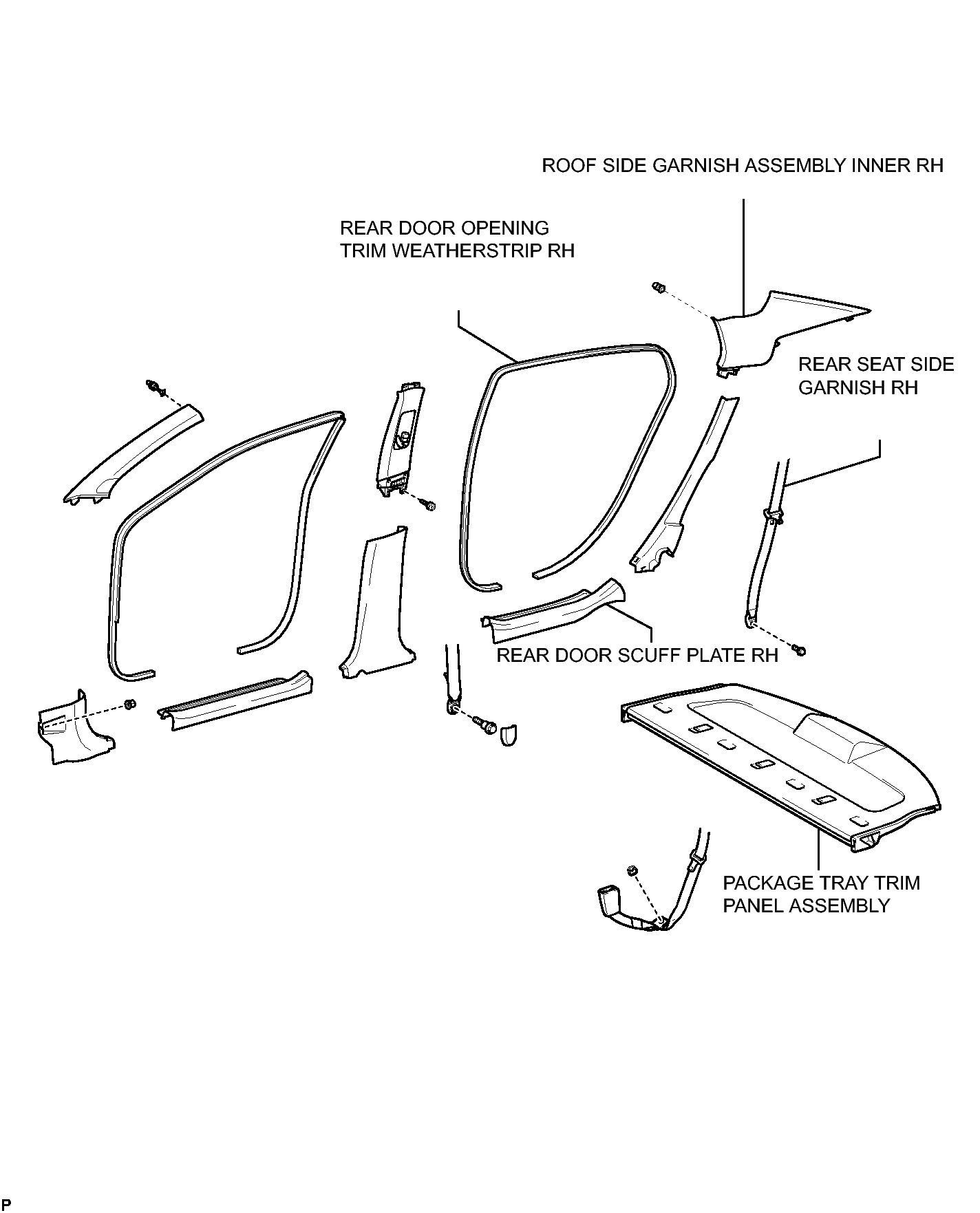 ROOF SIDE GARNISH ASSEMBLY INNER RH

REAR DOOR OPENING TRIM WEATHERSTRIP RH

REAR SEAT SIDE GARNISH RH

REAR DOOR SCUFF PLATE RH

PACKAGE TRAY TRIM PANEL ASSEMBLY

P