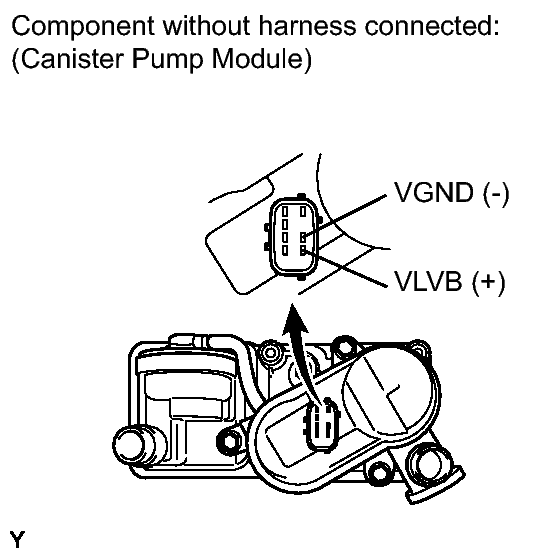 Component without harness connected:
(Canister Pump Module)

VGND (-)

VLVB (+)

Y