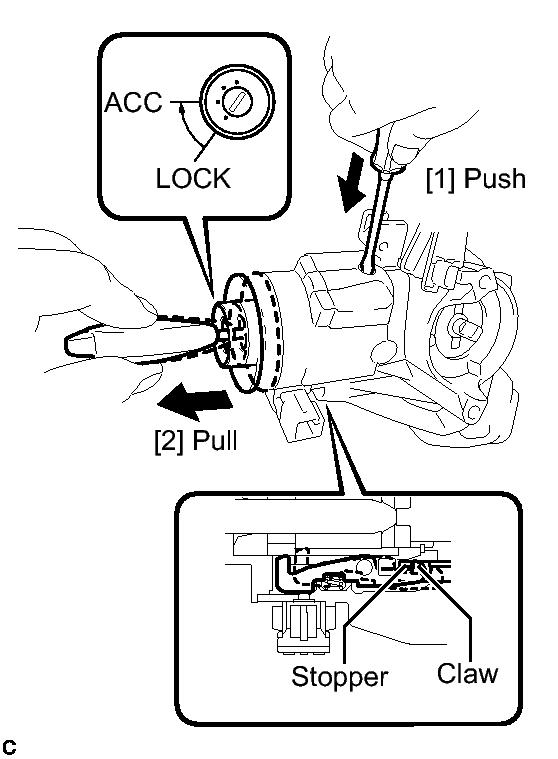 ACC
LOCK
[1] Push
[2] Pull
Stopper
Claw
C