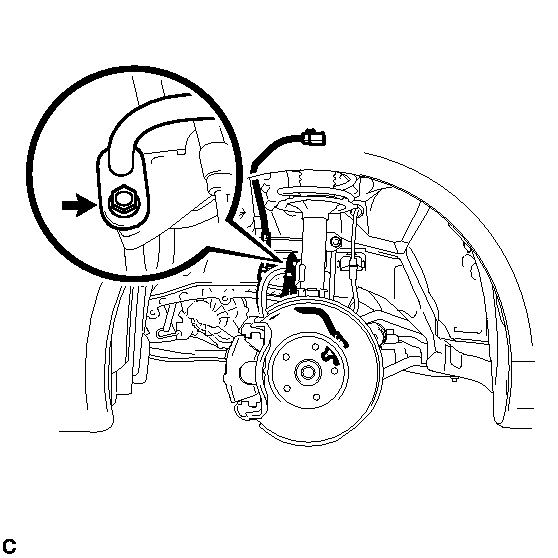 C