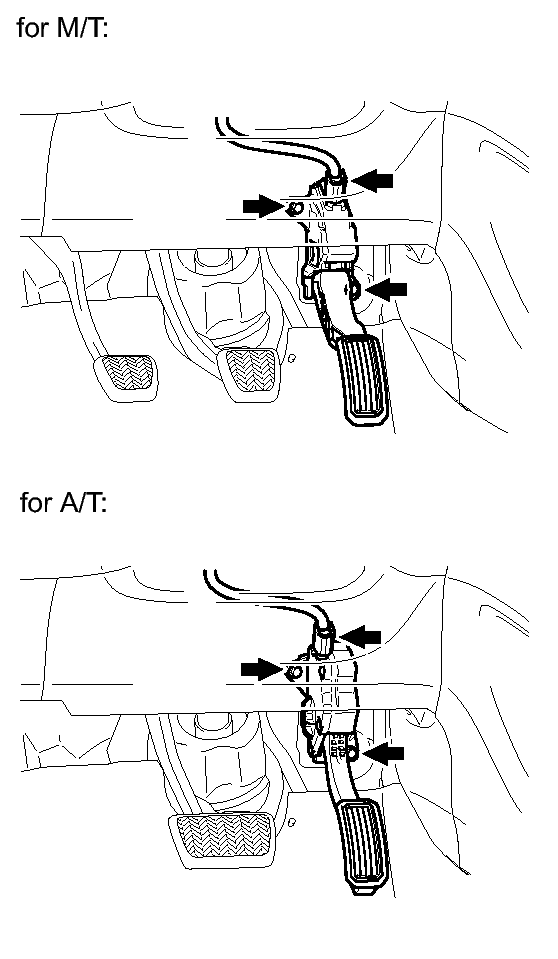 for M/T:

for A/T: