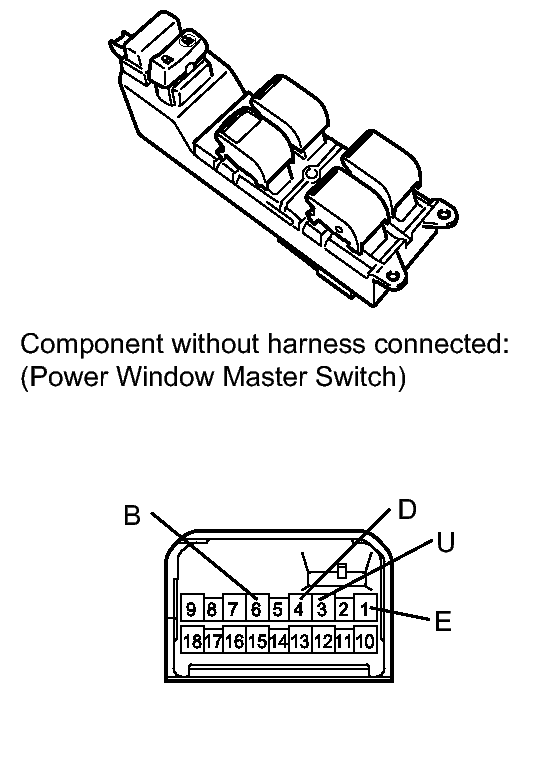 Component without harness connected:
(Power Window Master Switch)

B
D
U
E

9 8 7 6 5 4 3 2 1
18 17 16 15 14 13 12 11 10