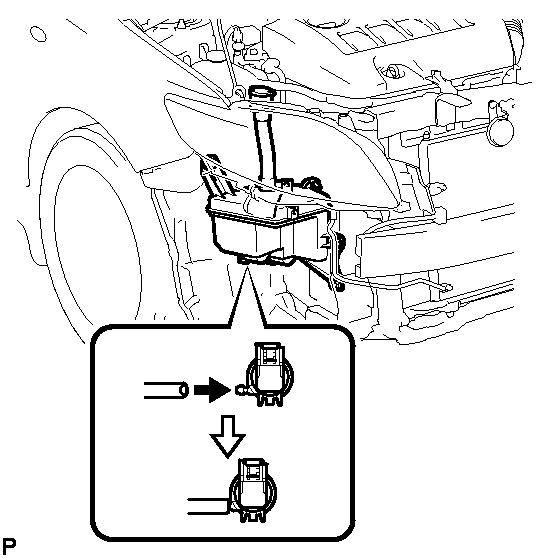 P