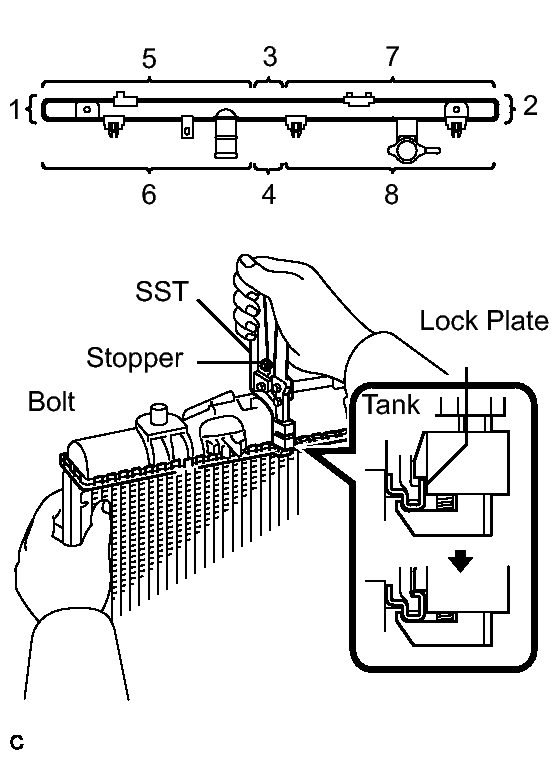 5
3
7
1
2
6
4
8
SST
Lock Plate
Stopper
Bolt
Tank
C