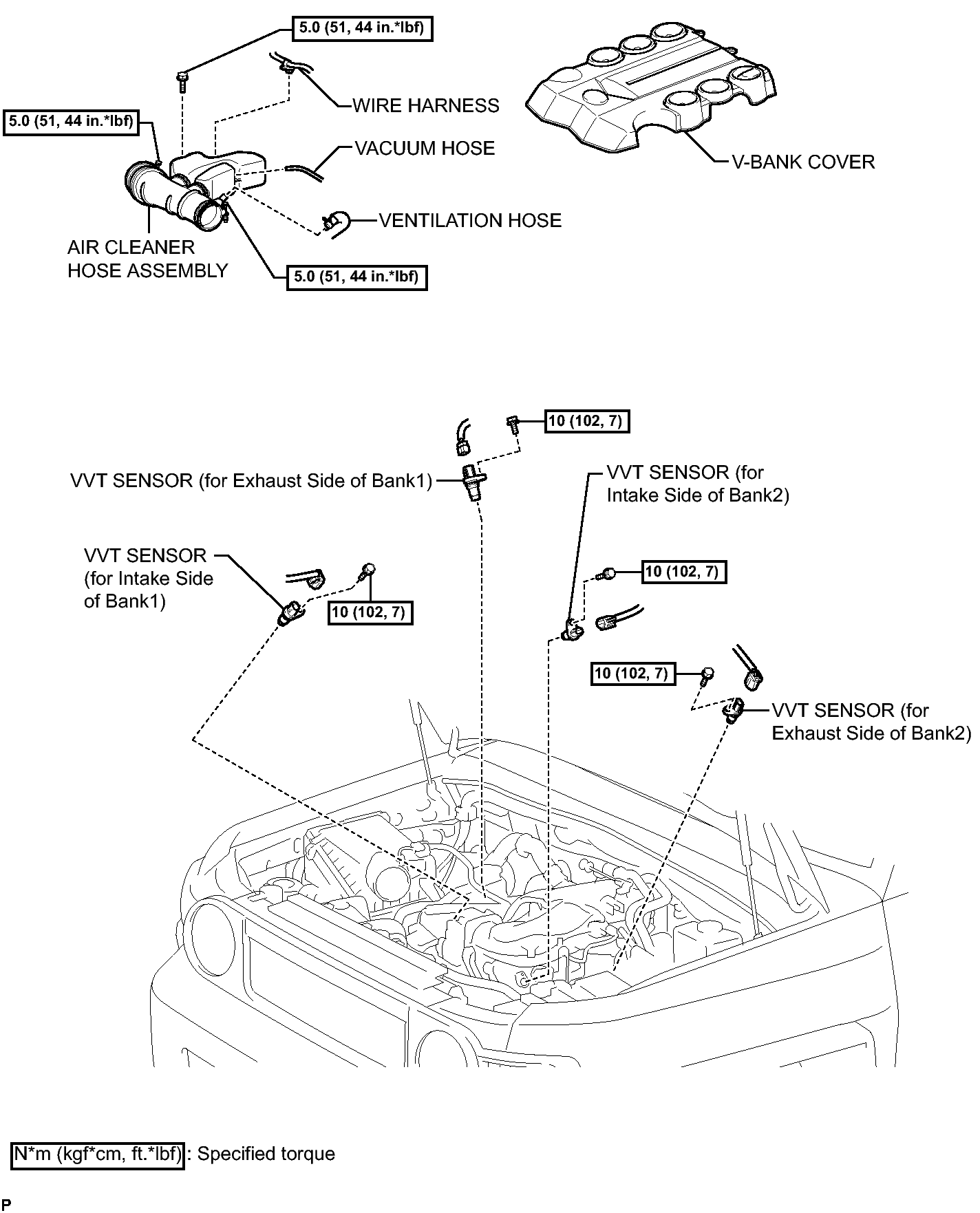 5.0 (51, 44 in.*lbf)

WIRE HARNESS

5.0 (51, 44 in.*lbf)

VACUUM HOSE

V-BANK COVER

VENTILATION HOSE

AIR CLEANER HOSE ASSEMBLY

5.0 (51, 44 in.*lbf)

10 (102, 7)

VVT SENSOR (for Exhaust Side of Bank1)

VVT SENSOR (for Intake Side of Bank2)

VVT SENSOR (for Intake Side of Bank1)

10 (102, 7)

10 (102, 7)

10 (102, 7)

VVT SENSOR (for Exhaust Side of Bank2)

N*m (kgf*cm, ft.*lbf) : Specified torque

P