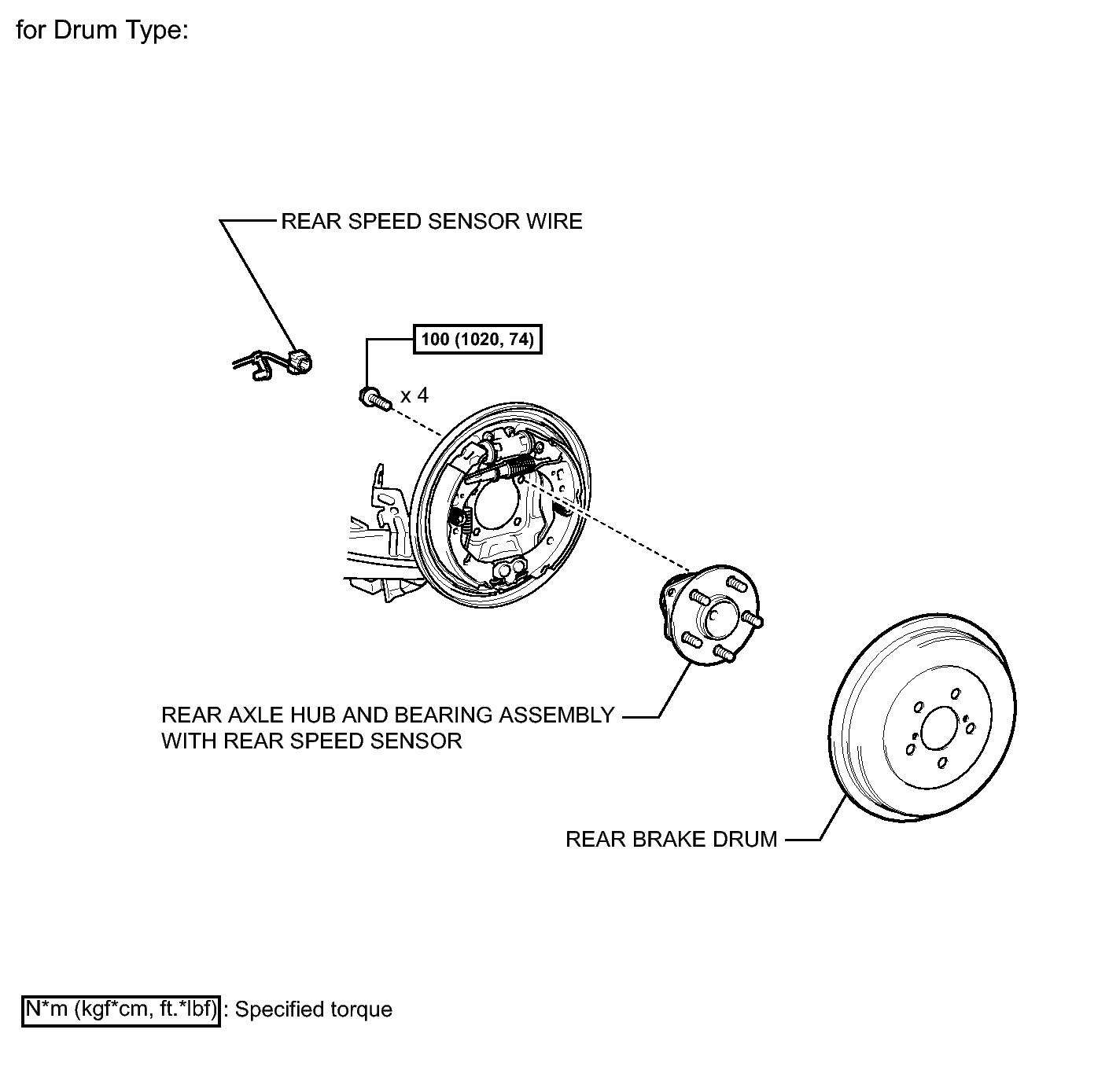 for Drum Type:

REAR SPEED SENSOR WIRE

100 (1020, 74)

x 4

REAR AXLE HUB AND BEARING ASSEMBLY WITH REAR SPEED SENSOR

REAR BRAKE DRUM

N*m (kgf*cm, ft.*lbf) : Specified torque