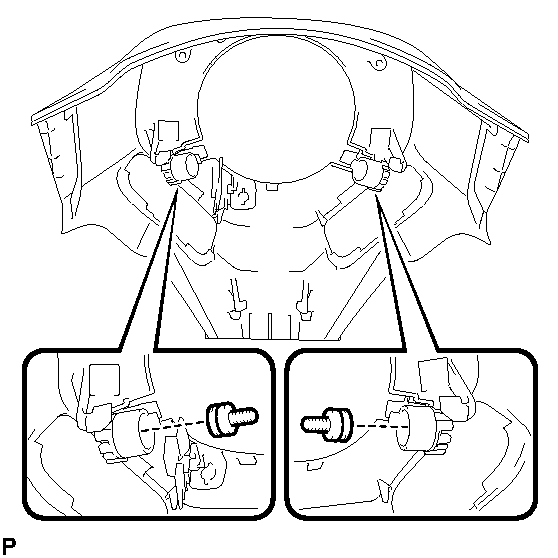 P