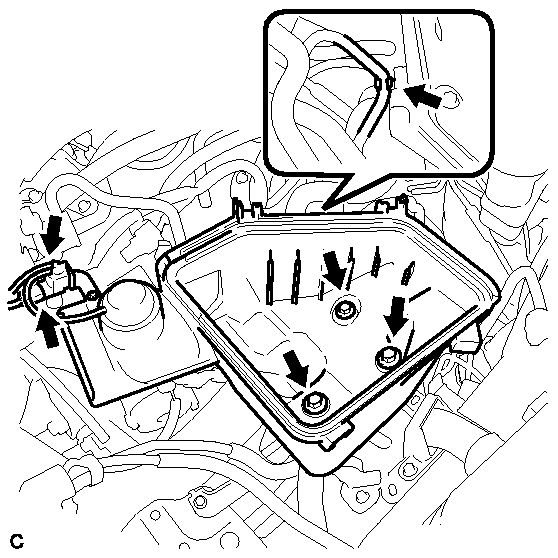 C