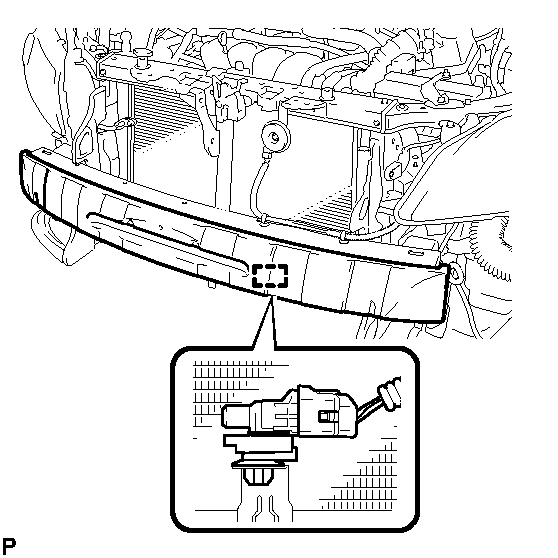 P