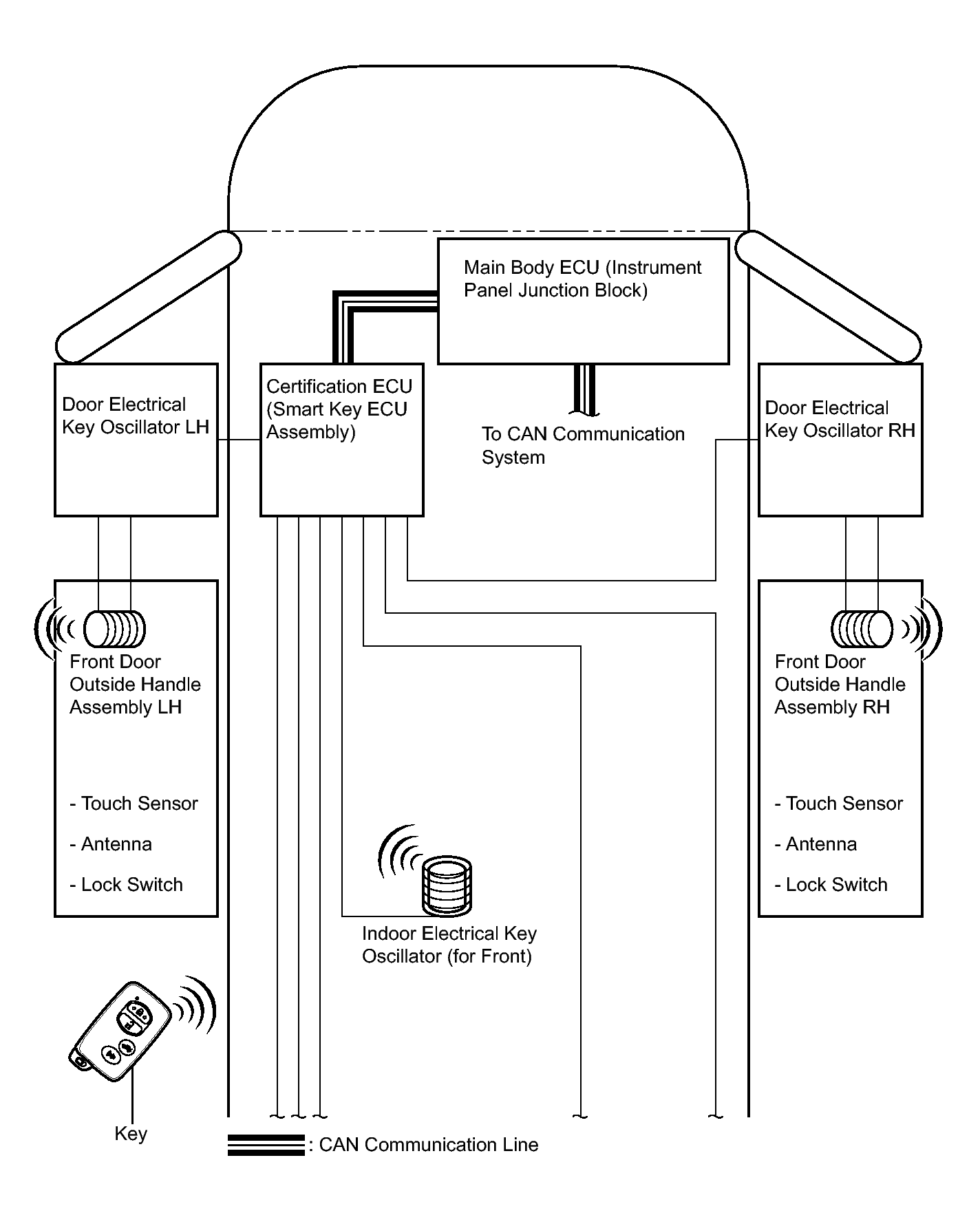 Main Body ECU (Instrument Panel Junction Block)

Door Electrical Key Oscillator LH

Certification ECU (Smart Key ECU Assembly)

To CAN Communication System

Door Electrical Key Oscillator RH

Front Door Outside Handle Assembly LH

- Touch Sensor

- Antenna

- Lock Switch

Front Door Outside Handle Assembly RH

- Touch Sensor

- Antenna

- Lock Switch

Indoor Electrical Key Oscillator (for Front)

Key

: CAN Communication Line