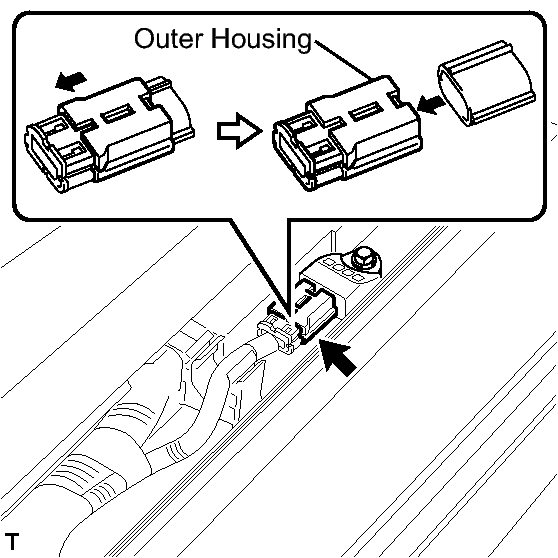 Outer Housing

T