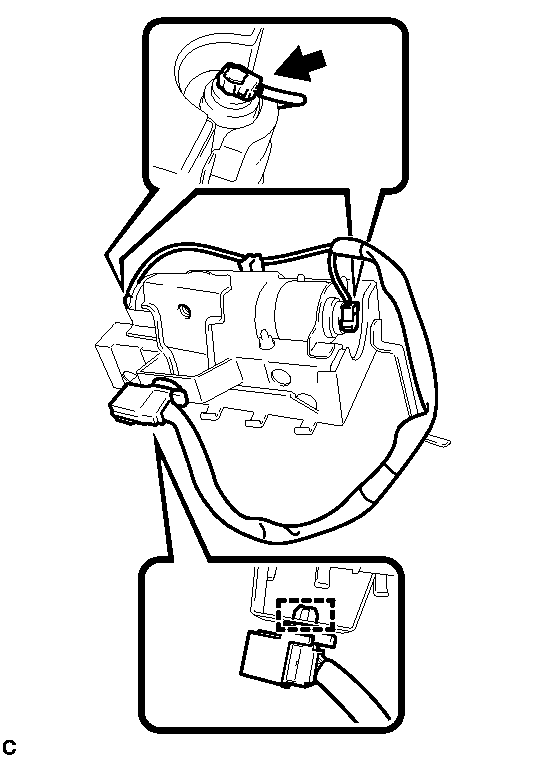 C