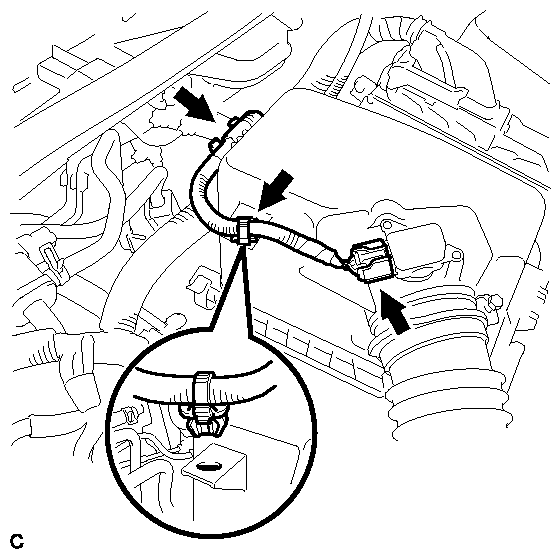 C