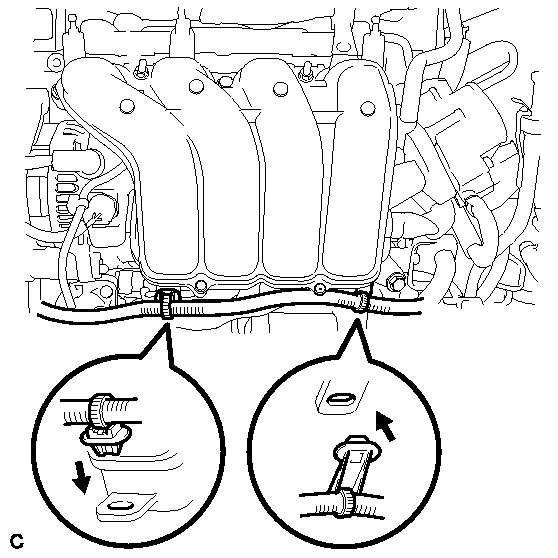 C