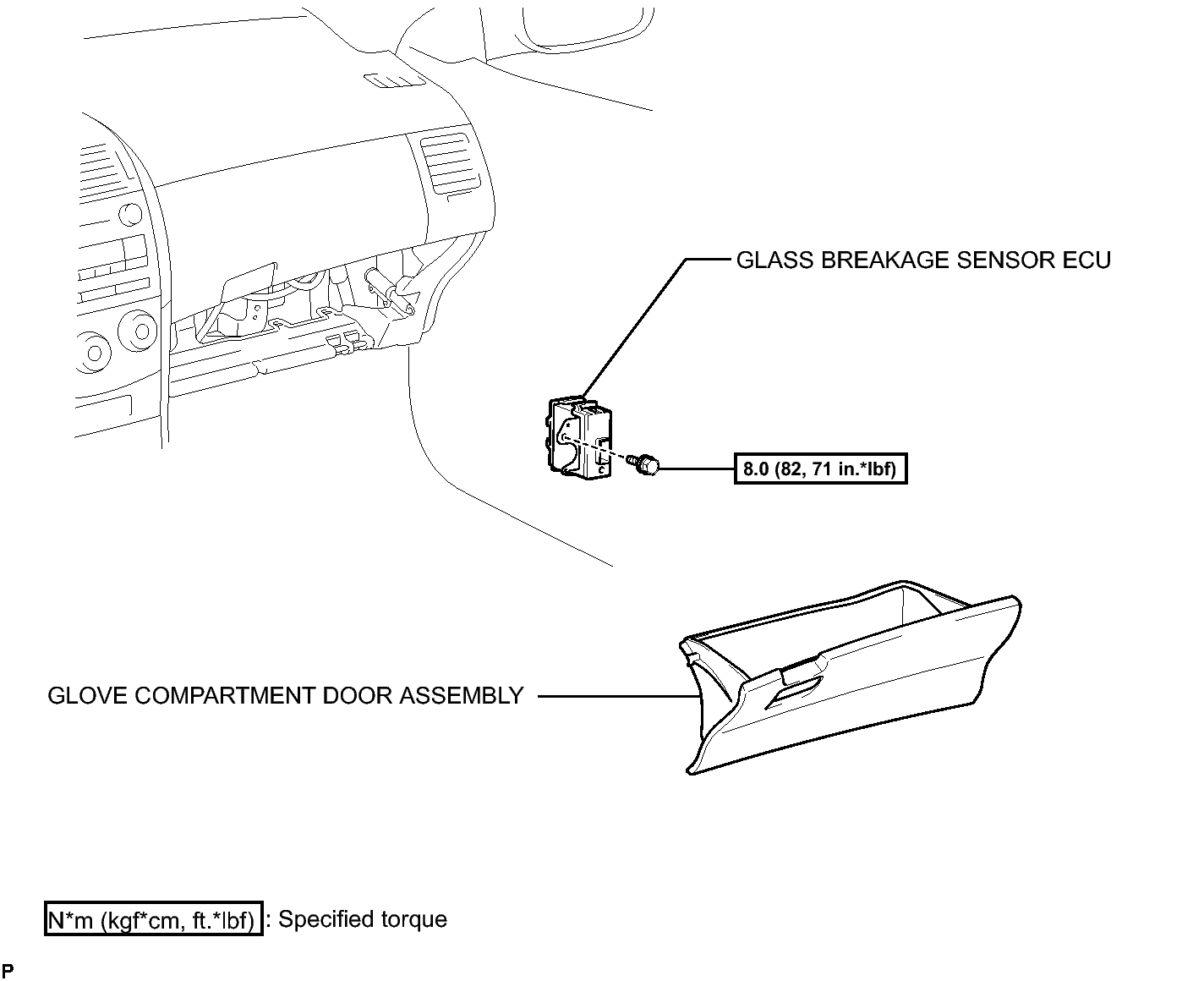 GLASS BREAKAGE SENSOR ECU

8.0 (82, 71 in.*lbf)

GLOVE COMPARTMENT DOOR ASSEMBLY

N*m (kgf*cm, ft.*lbf) : Specified torque

P