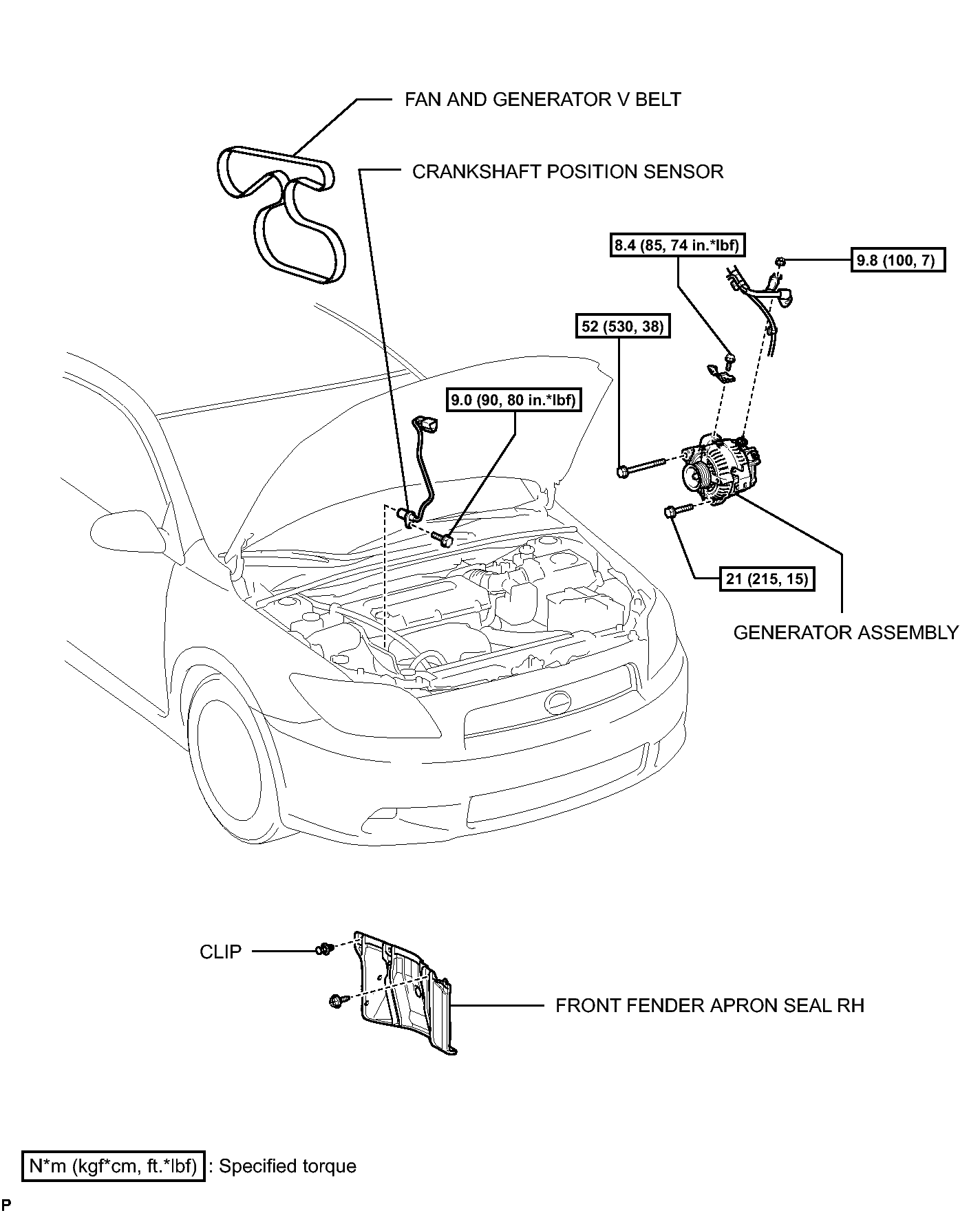 FAN AND GENERATOR V BELT

CRANKSHAFT POSITION SENSOR

8.4 (85, 74 in.*lbf)

9.8 (100, 7)

52 (530, 38)

9.0 (90, 80 in.*lbf)

21 (215, 15)

GENERATOR ASSEMBLY

CLIP

FRONT FENDER APRON SEAL RH

N*m (kgf*cm, ft.*lbf) : Specified torque

P