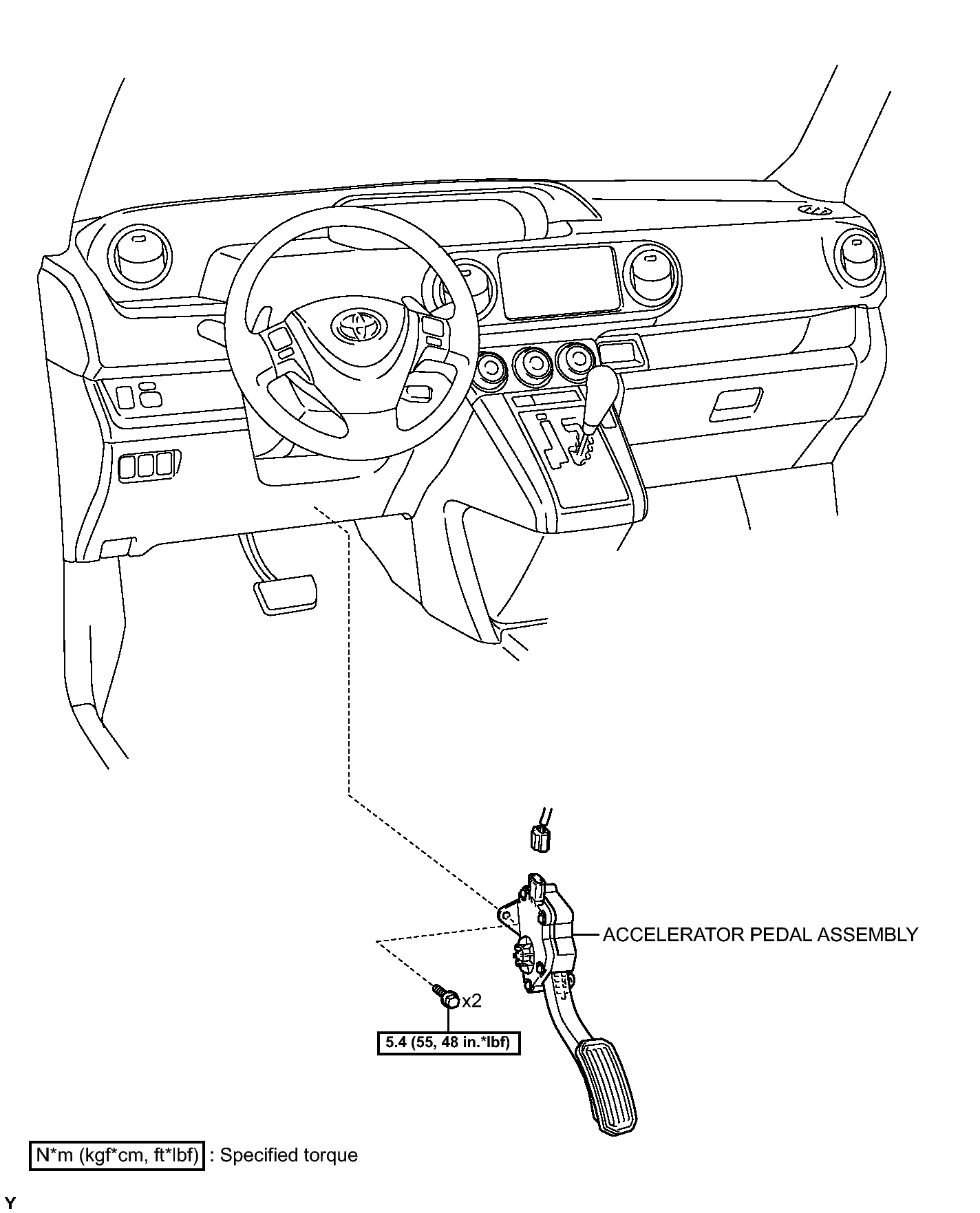 ACCELERATOR PEDAL ASSEMBLY

x2

5.4 (55, 48 in.*lbf)

N*m (kgf*cm, ft*lbf) : Specified torque

Y