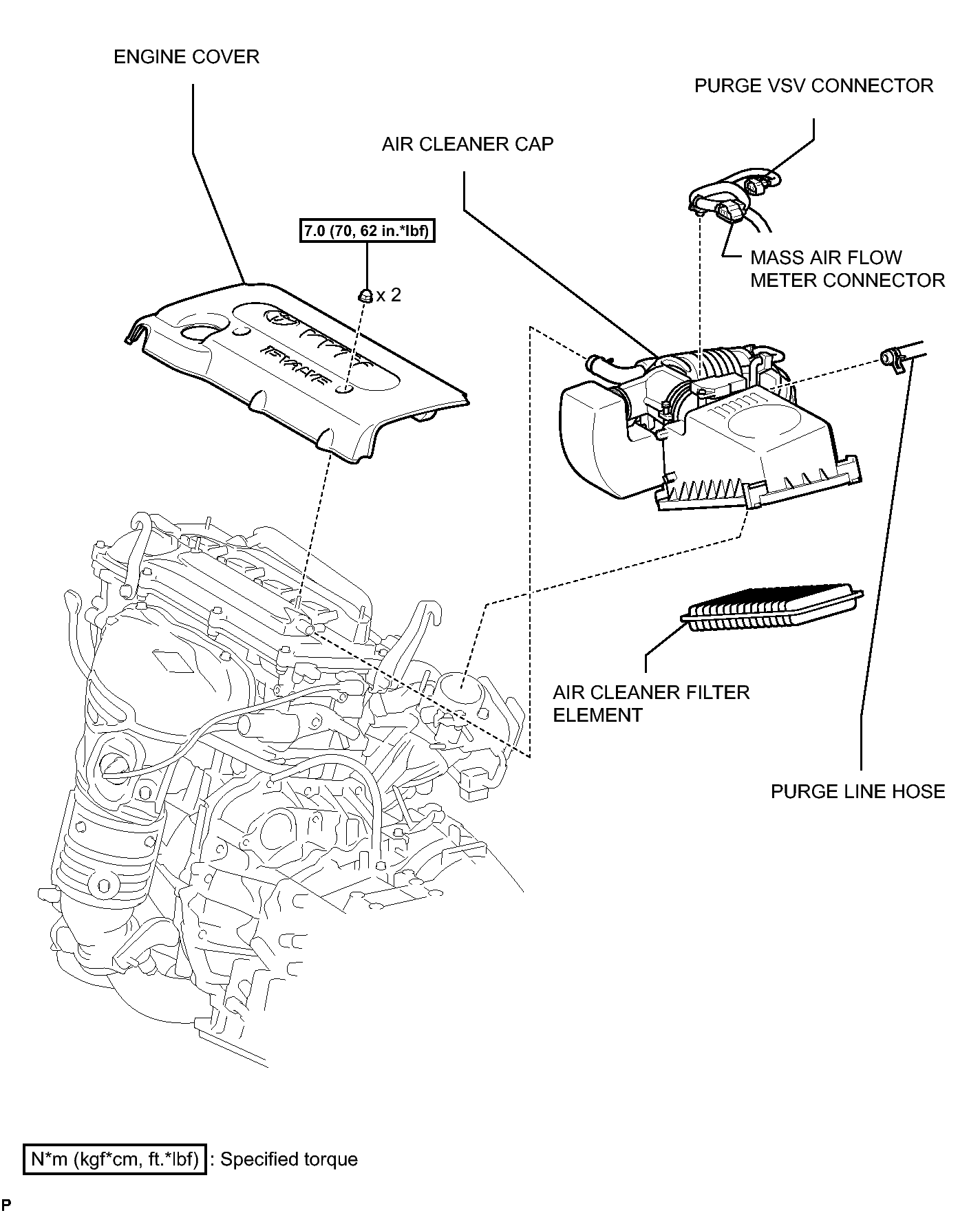 ENGINE COVER

PURGE VSV CONNECTOR

AIR CLEANER CAP

7.0 (70, 62 in.*lbf)

x 2

MASS AIR FLOW METER CONNECTOR

AIR CLEANER FILTER ELEMENT

PURGE LINE HOSE

N*m (kgf*cm, ft.*lbf) : Specified torque

P