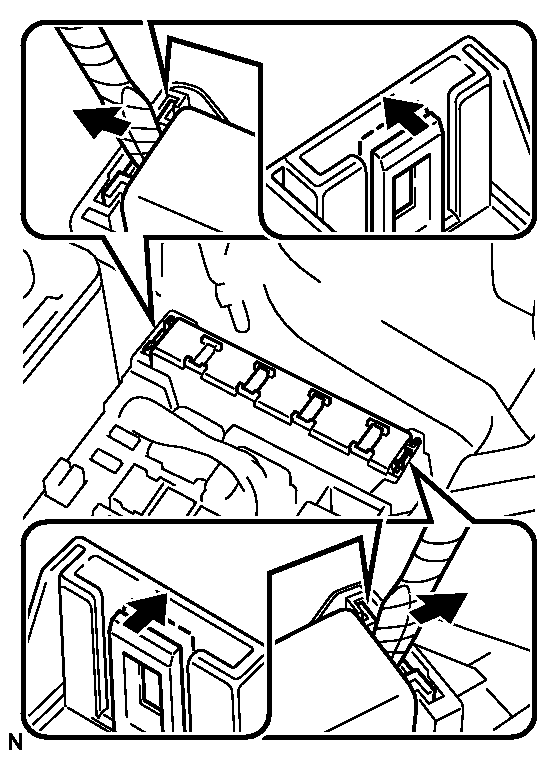 N