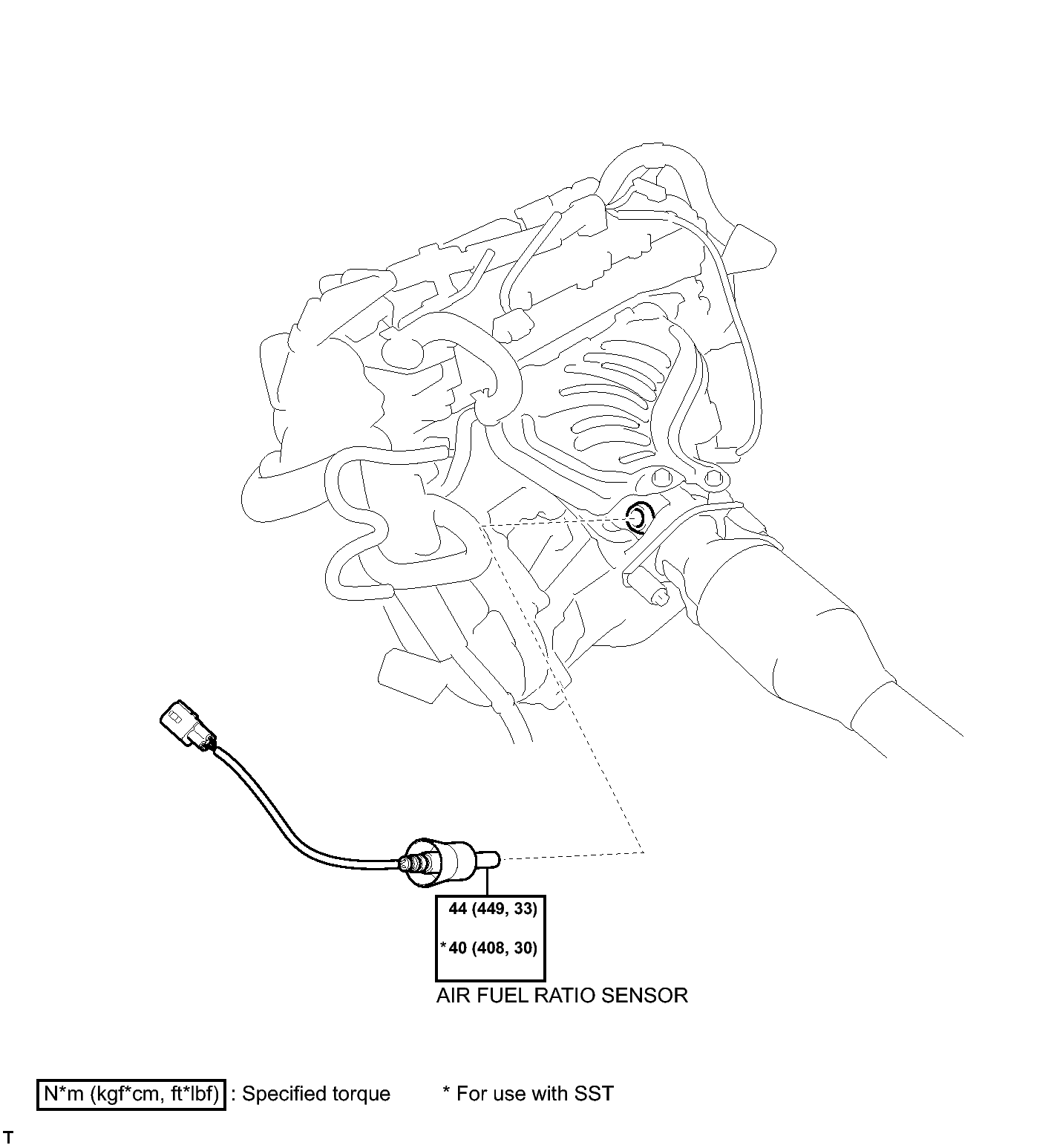 44 (449, 33)

* 40 (408, 30)

AIR FUEL RATIO SENSOR

N*m (kgf*cm, ft*lbf) : Specified torque

* For use with SST

T