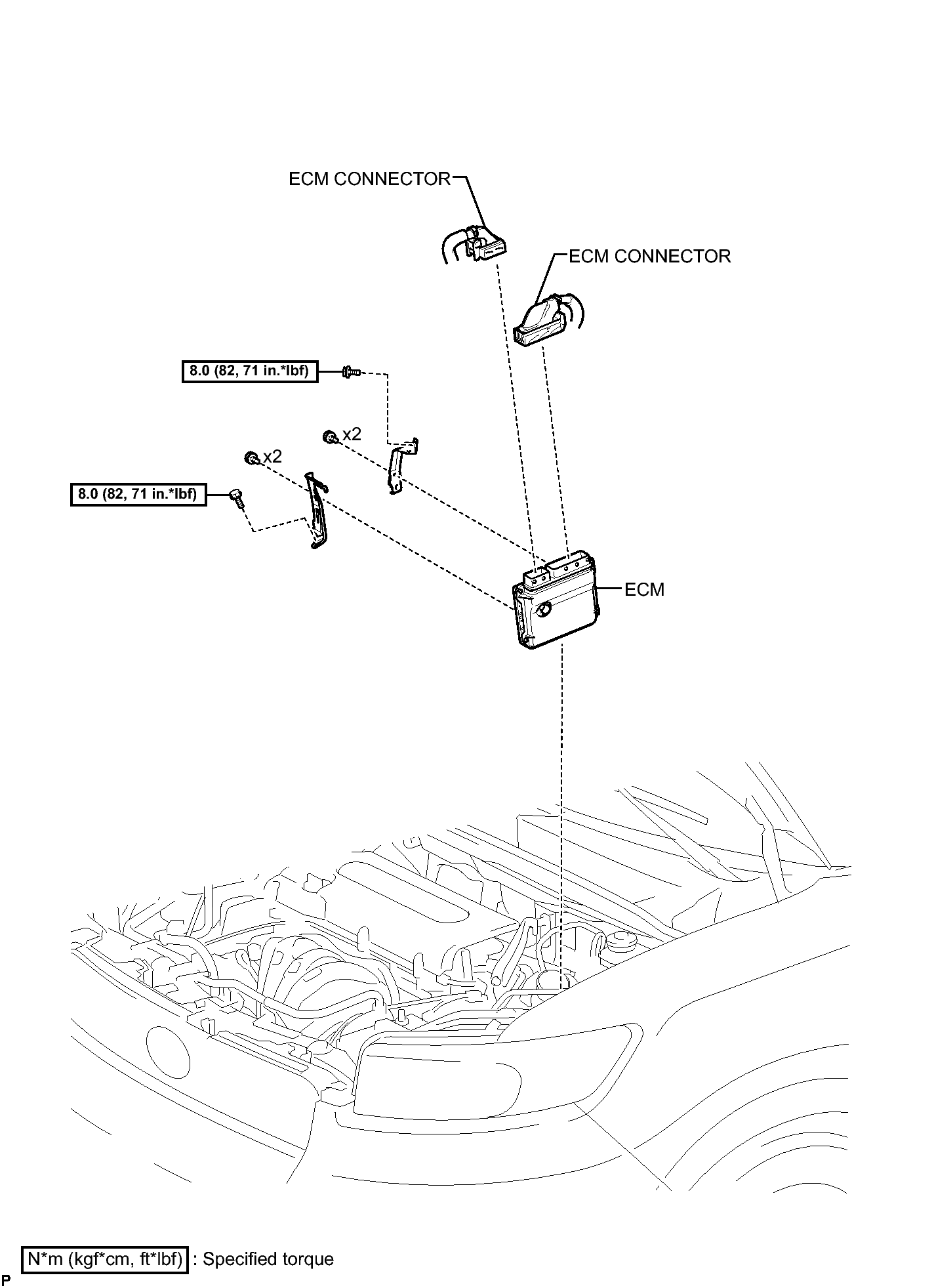 ECM CONNECTOR

ECM CONNECTOR

8.0 (82, 71 in.*lbf)

x2

x2

8.0 (82, 71 in.*lbf)

ECM

N*m (kgf*cm, ft*lbf) : Specified torque

P