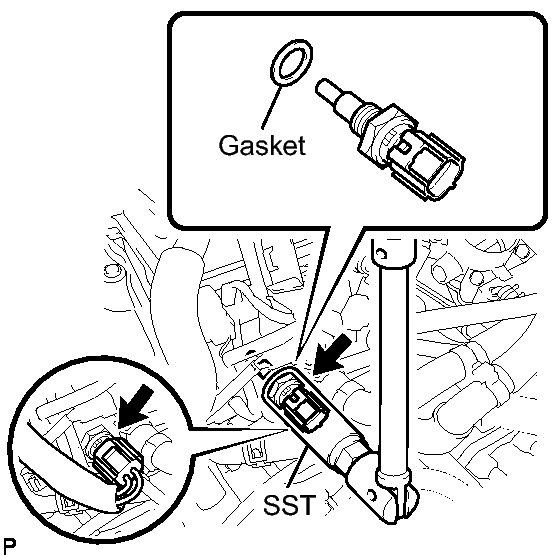 Gasket

SST

P