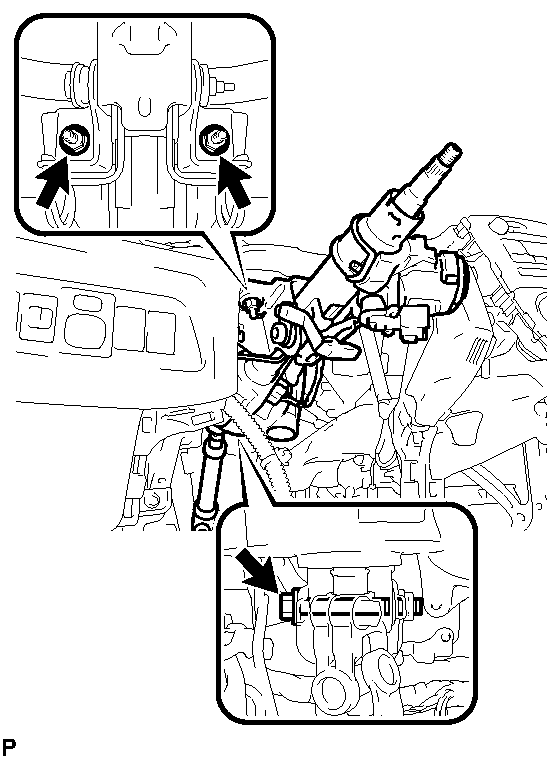 P