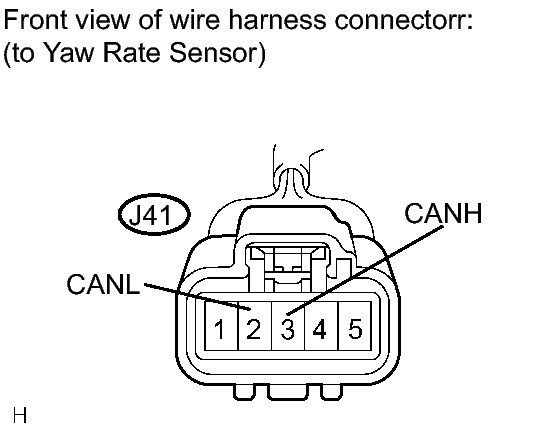 Front view of wire harness connectorr:
(to Yaw Rate Sensor)

J41

CANH

CANL

1 2 3 4 5

H