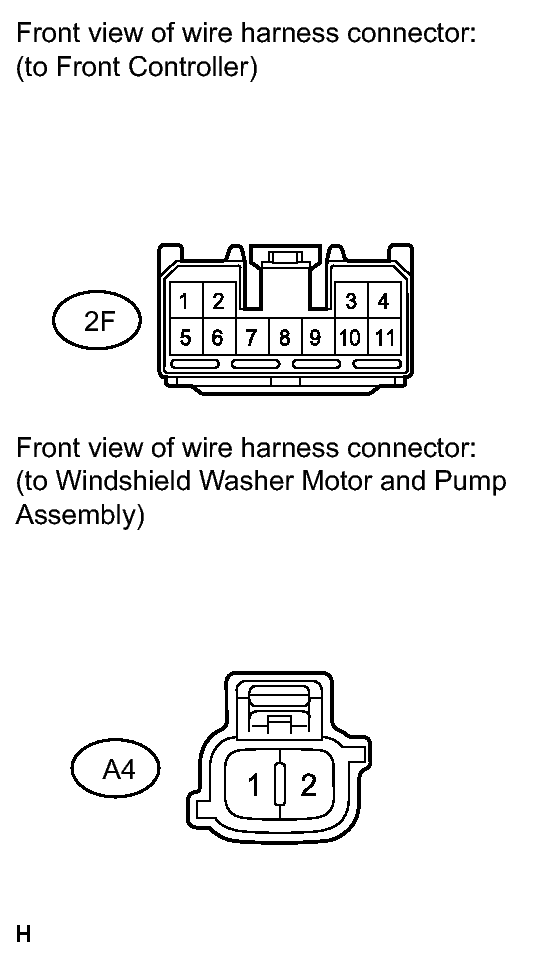 Front view of wire harness connector:
(to Front Controller)

2F

1 2 3 4
5 6 7 8 9 10 11

Front view of wire harness connector:
(to Windshield Washer Motor and Pump Assembly)

A4

1 2

H