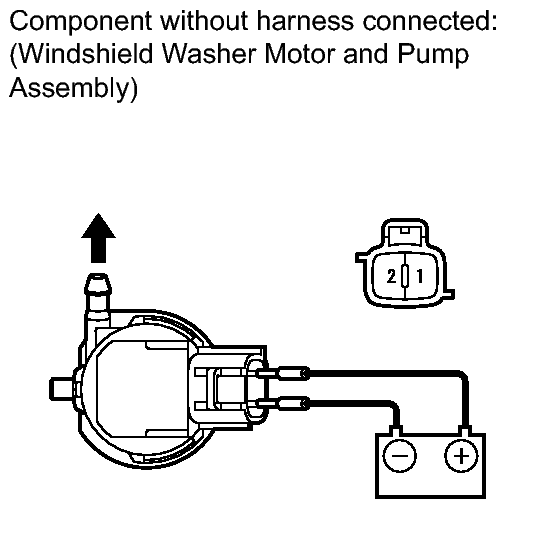 Component without harness connected:
(Windshield Washer Motor and Pump Assembly)

2 1

−
+