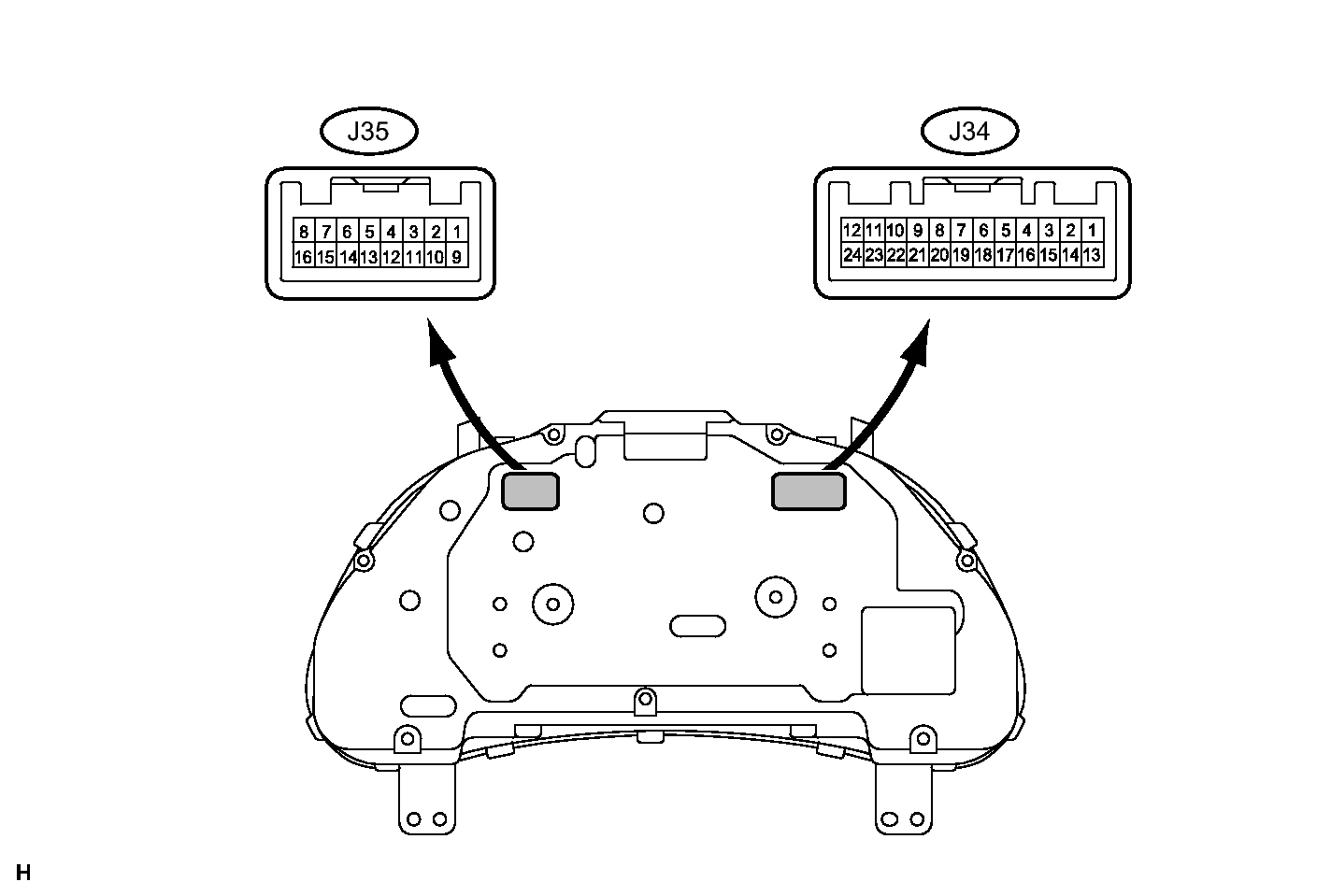 J35

| 8 | 7 | 6 | 5 | 4 | 3 | 2 | 1 |
|---|---|---|---|---|---|---|---|
| 16 | 15 | 14 | 13 | 12 | 11 | 10 | 9 |

J34

| 12 | 11 | 10 | 9 | 8 | 7 | 6 | 5 | 4 | 3 | 2 | 1 |
|---|---|---|---|---|---|---|---|---|---|---|---|
| 24 | 23 | 22 | 21 | 20 | 19 | 18 | 17 | 16 | 15 | 14 | 13 |

H