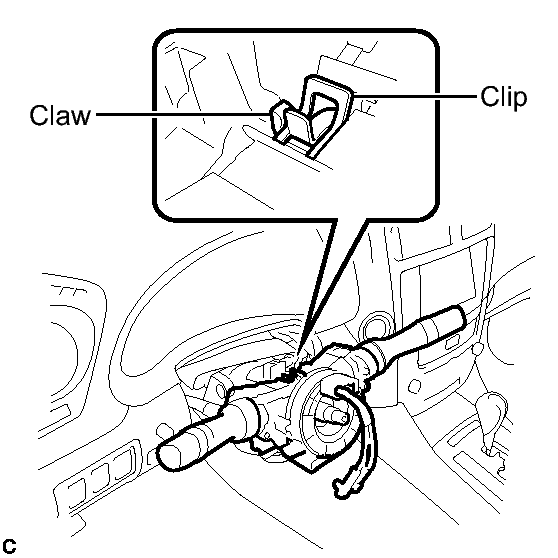 Claw

Clip

C