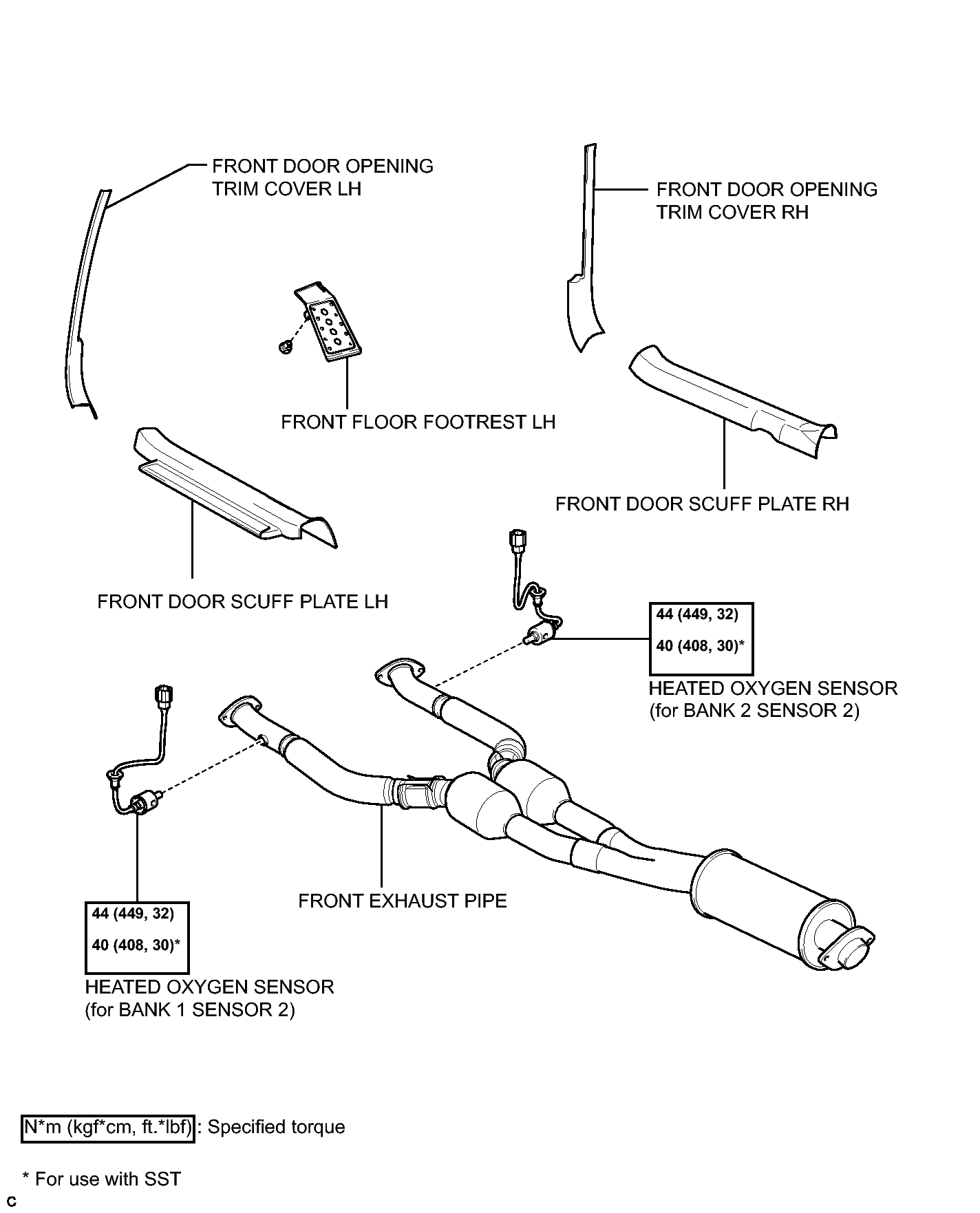 FRONT DOOR OPENING TRIM COVER LH

FRONT DOOR OPENING TRIM COVER RH

FRONT FLOOR FOOTREST LH

FRONT DOOR SCUFF PLATE RH

FRONT DOOR SCUFF PLATE LH

44 (449, 32)

40 (408, 30)*

HEATED OXYGEN SENSOR
(for BANK 2 SENSOR 2)

FRONT EXHAUST PIPE

44 (449, 32)

40 (408, 30)*

HEATED OXYGEN SENSOR
(for BANK 1 SENSOR 2)

N*m (kgf*cm, ft.*lbf) : Specified torque

* For use with SST

C