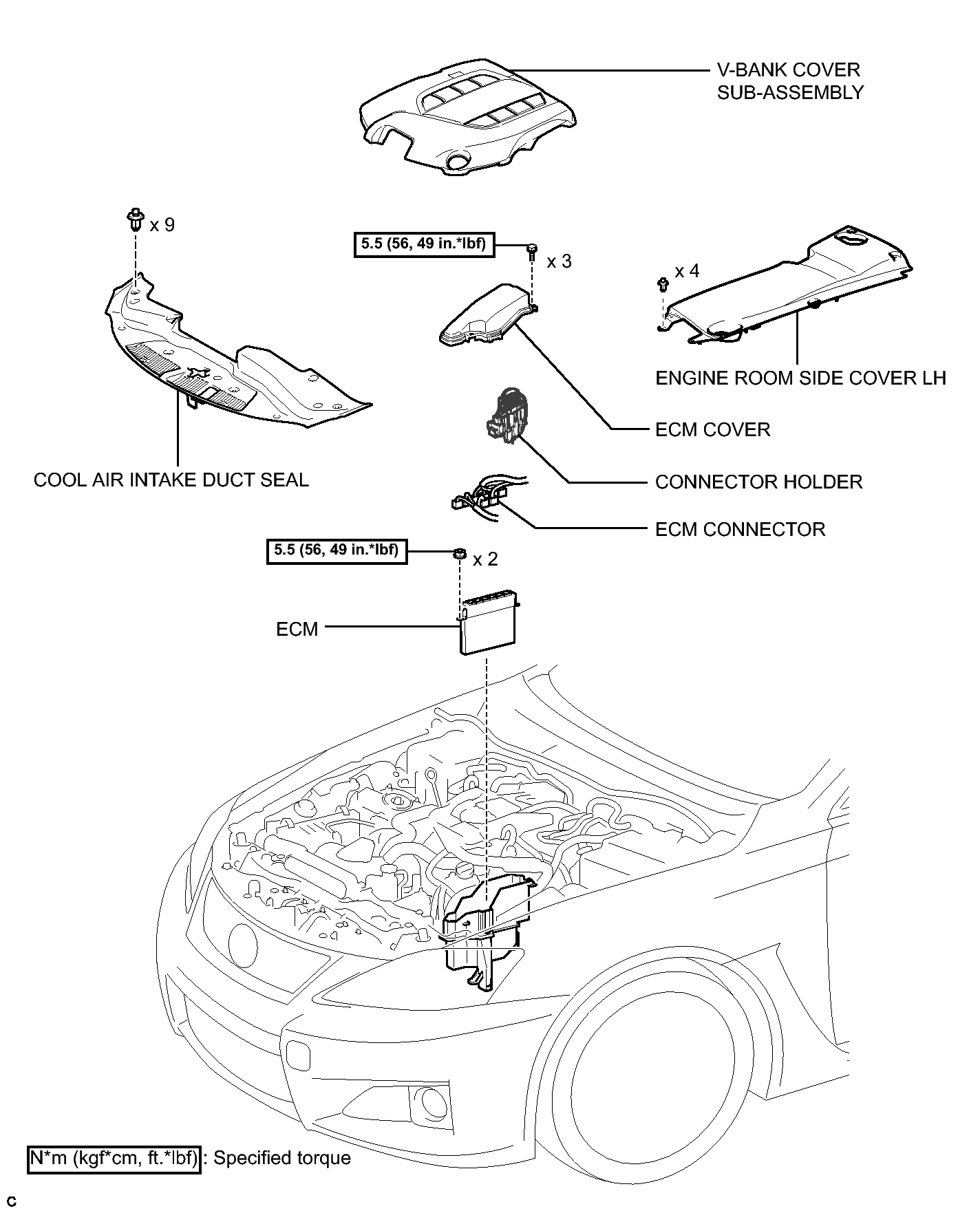 V-BANK COVER SUB-ASSEMBLY

x 9

5.5 (56, 49 in.*lbf)

x 3

x 4

ENGINE ROOM SIDE COVER LH

ECM COVER

COOL AIR INTAKE DUCT SEAL

CONNECTOR HOLDER

ECM CONNECTOR

5.5 (56, 49 in.*lbf)

x 2

ECM

N*m (kgf*cm, ft.*lbf) : Specified torque

C