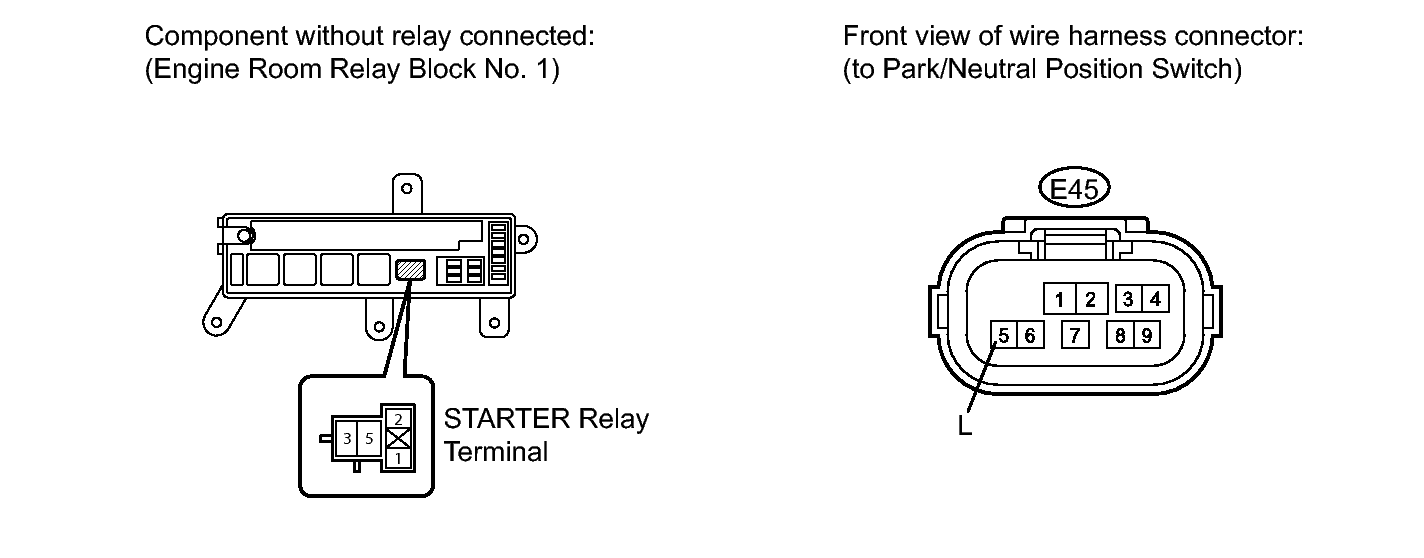 Component without relay connected:
(Engine Room Relay Block No. 1)

3 5 2 1

STARTER Relay Terminal

Front view of wire harness connector:
(to Park/Neutral Position Switch)

E45

1 2 3 4
5 6 7 8 9

L